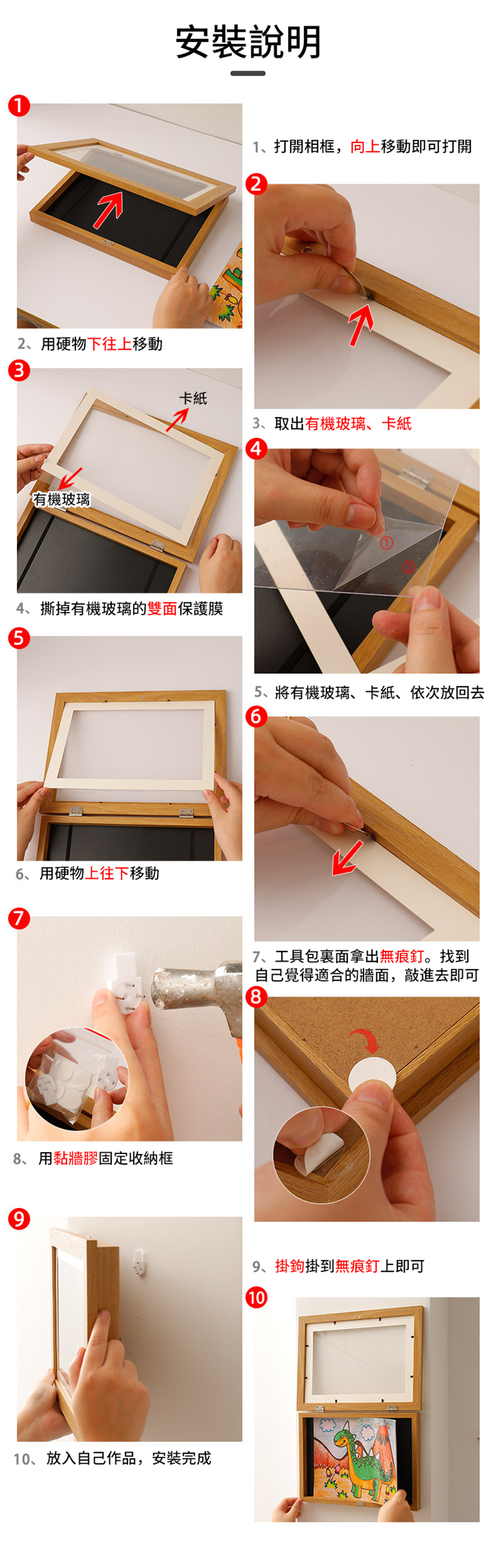 安裝說明

1

1、打開相框，向上移動即可打開

2

2、用硬物下往上移動

3

卡紙

有機玻璃

3、取出有機玻璃、卡紙

4

①

②

4、撕掉有機玻璃的雙面保護膜

5

5、將有機玻璃、卡紙、依次放回去

6

6、用硬物上往下移動

7

7、工具包裏面拿出無痕釘。找到自己覺得適合的牆面，敲進去即可

8

8、用黏牆膠固定收納框

9

9、掛鉤掛到無痕釘上即可

10

10、放入自己作品，安裝完成