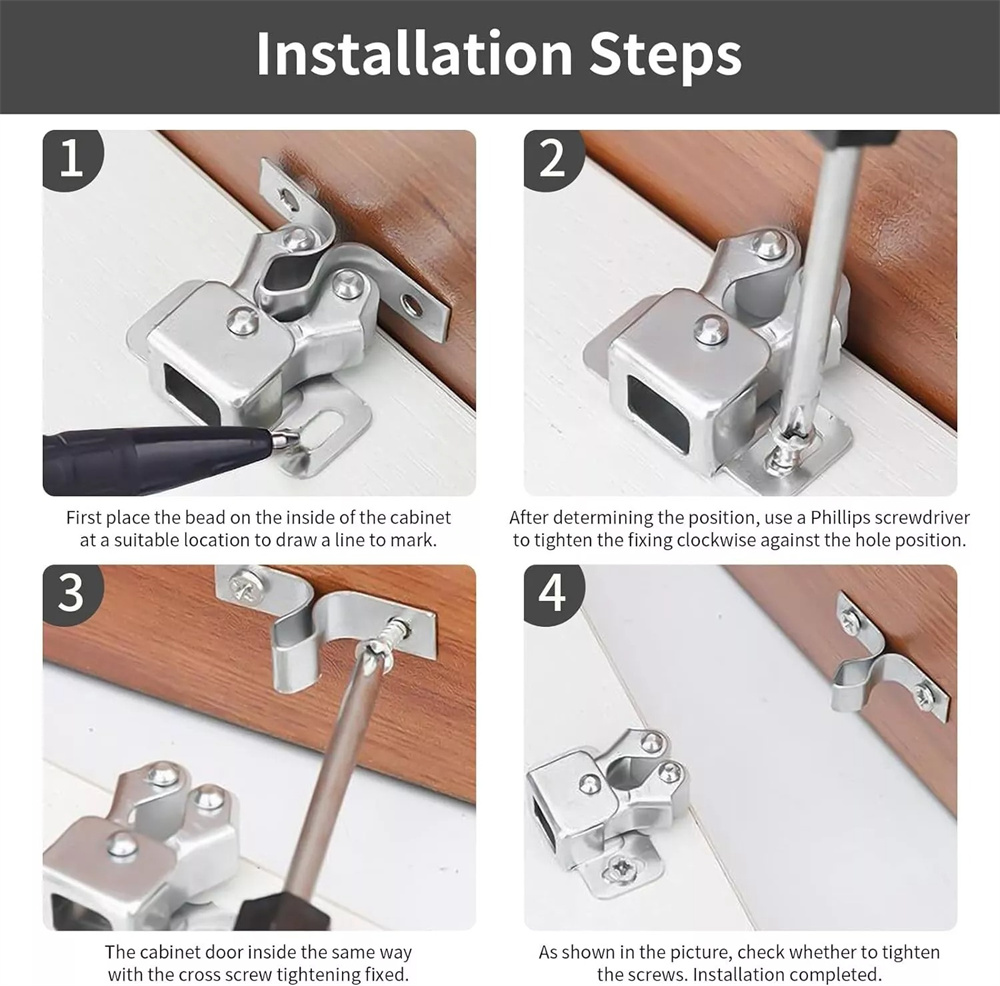 Installation Steps

1

First place the bead on the inside of the cabinet at a suitable location to draw a line to mark.

2

After determining the position, use a Phillips screwdriver to tighten the fixing clockwise against the hole position.

3

The cabinet door inside the same way with the cross screw tightening fixed.

4

As shown in the picture, check whether to tighten the screws. Installation completed.