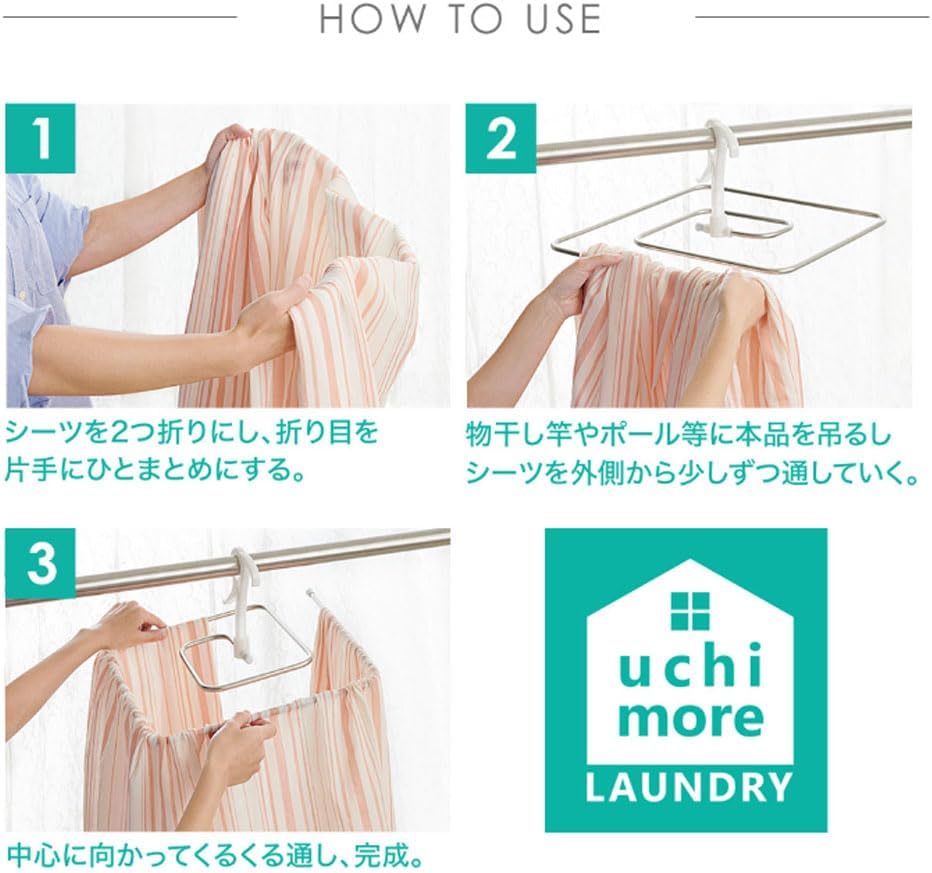 HOW TO USE

1

シーツを2つ折りにし、折り目を片手にひとまとめにする。

2

物干し竿やポール等に本品を吊るしシーツを外側から少しずつ通していく。

3

中心に向かってくるくる通し、完成。

uchi more

LAUNDRY