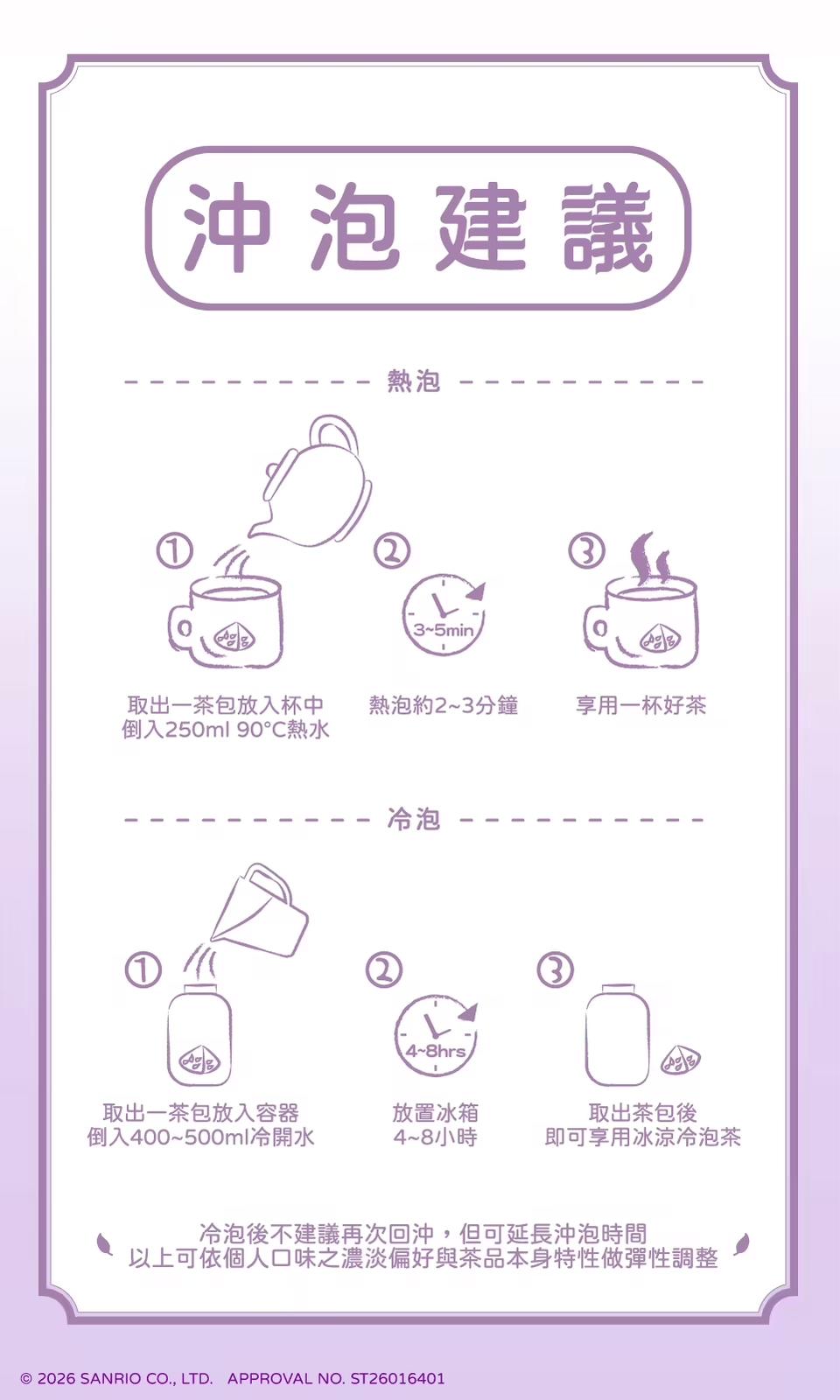 沖泡建議

熱泡

①
取出一茶包放入杯中
倒入250ml 90°C熱水

②
3~5min
熱泡約2~3分鐘

③
享用一杯好茶

冷泡

①
取出一茶包放入容器
倒入400~500ml冷開水

②
4~8hrs
放置冰箱
4~8小時

③
取出茶包後
即可享用冰涼冷泡茶

冷泡後不建議再次回沖，但可延長沖泡時間
以上可依個人口味之濃淡偏好與茶品本身特性做彈性調整

© 2026 SANRIO CO., LTD. APPROVAL NO. ST26016401