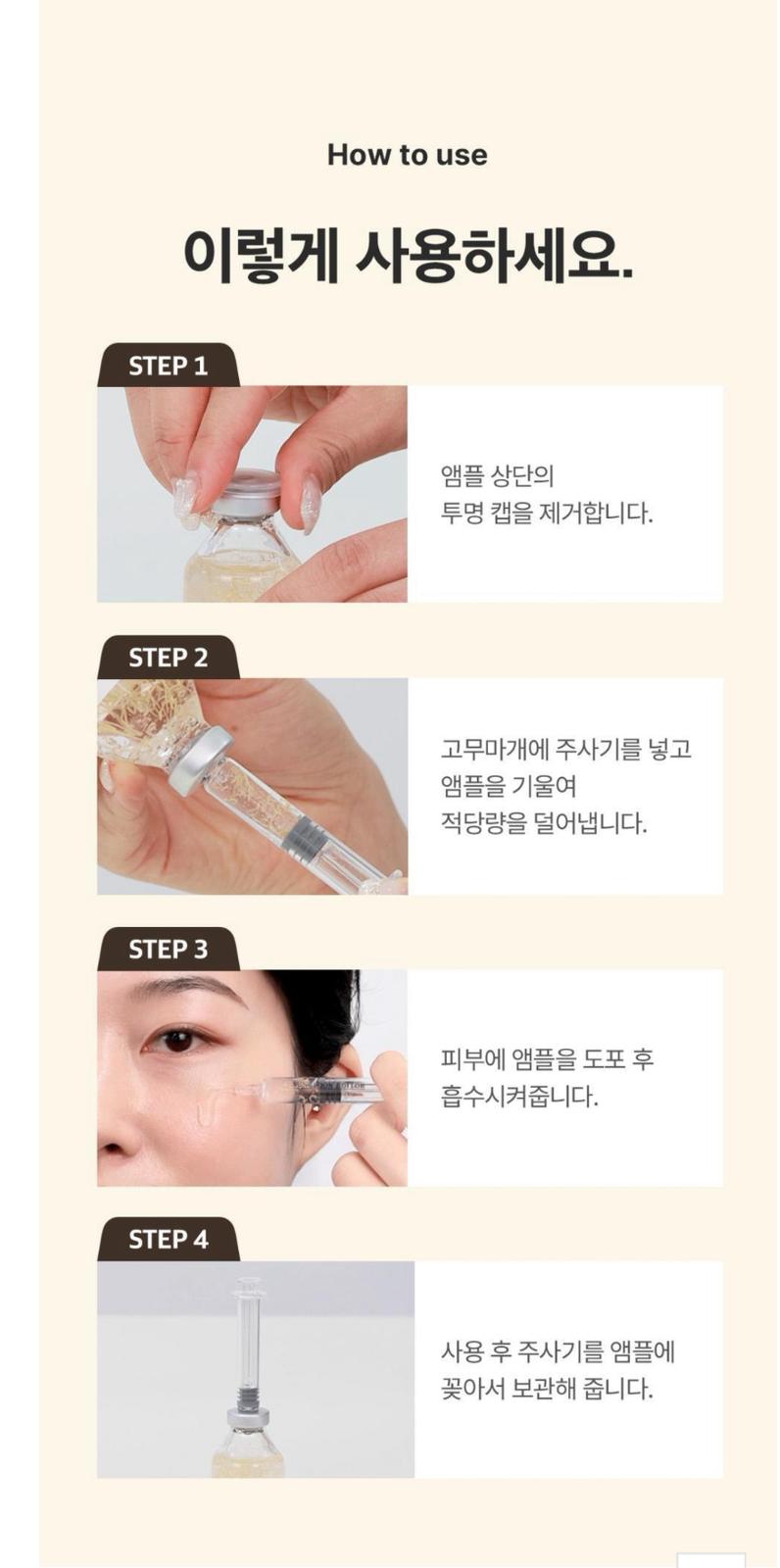 How to use

이렇게 사용하세요.

STEP 1

앰플 상단의
투명 캡을 제거합니다.

STEP 2

고무마개에 주사기를 넣고
앰플을 기울여
적당량을 덜어냅니다.

STEP 3

피부에 앰플을 도포 후
흡수시켜줍니다.

STEP 4

사용 후 주사기를 앰플에
꽂아서 보관해 줍니다.