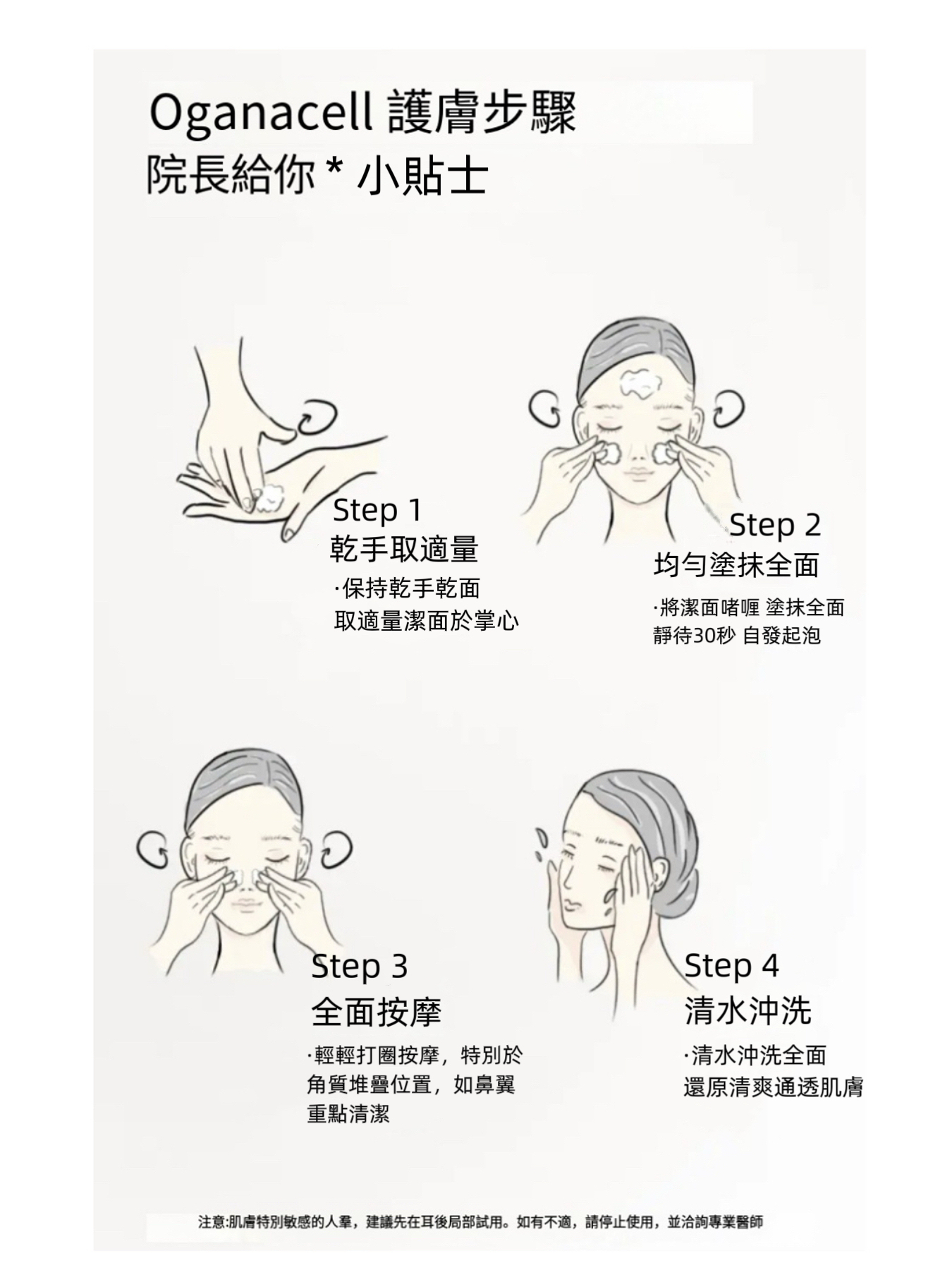 Oganacell 護膚步驟
院長給你 * 小貼士

Step 1
乾手取適量
·保持乾手乾面
取適量潔面於掌心

Step 2
均勻塗抹全面
·將潔面啫喱 塗抹全面
靜待30秒 自發起泡

Step 3
全面按摩
·輕輕打圈按摩，特別於角質堆疊位置，如鼻翼重點清潔

Step 4
清水沖洗
·清水沖洗全面
還原清爽通透肌膚

注意:肌膚特別敏感的人羣，建議先在耳後局部試用。如有不適，請停止使用，並洽詢專業醫師