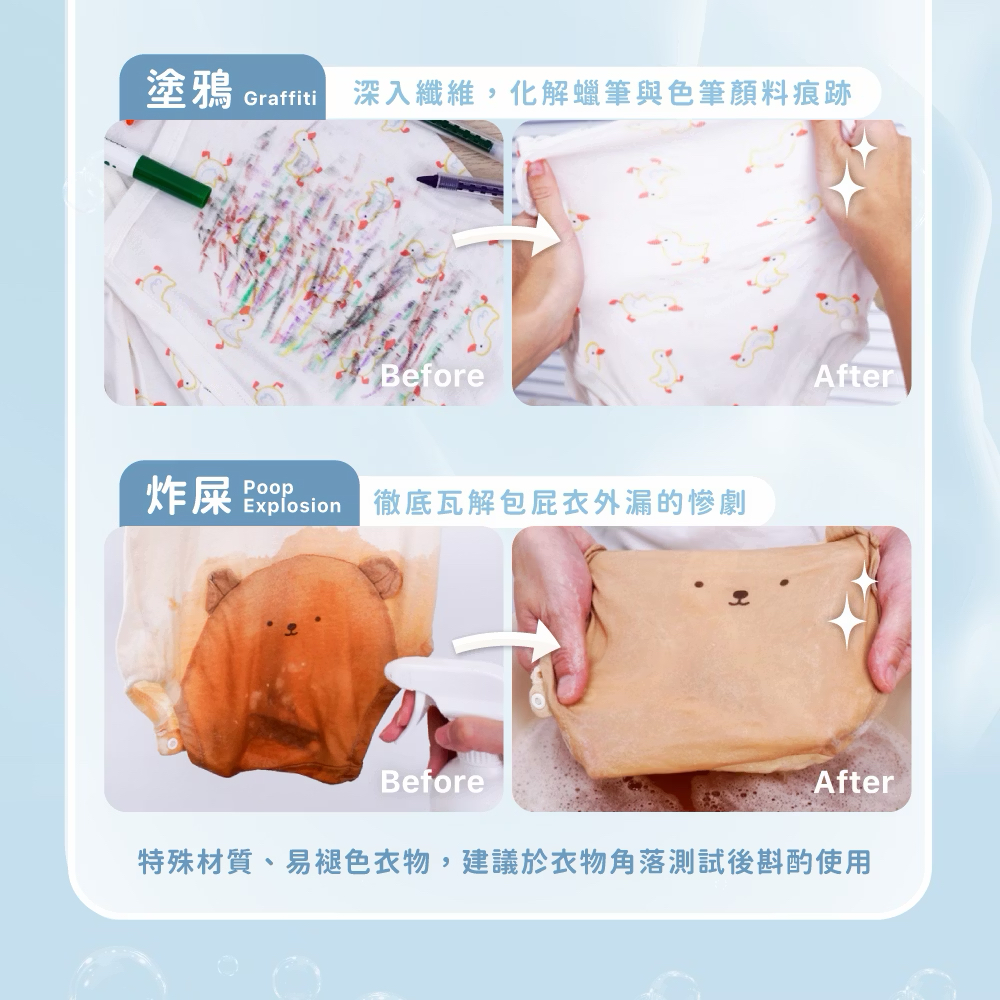 塗鴉 Graffiti 深入纖維，化解蠟筆與色筆顏料痕跡

Before

After

炸屎 Poop Explosion 徹底瓦解包屁衣外漏的慘劇

Before

After

特殊材質、易褪色衣物，建議於衣物角落測試後斟酌使用