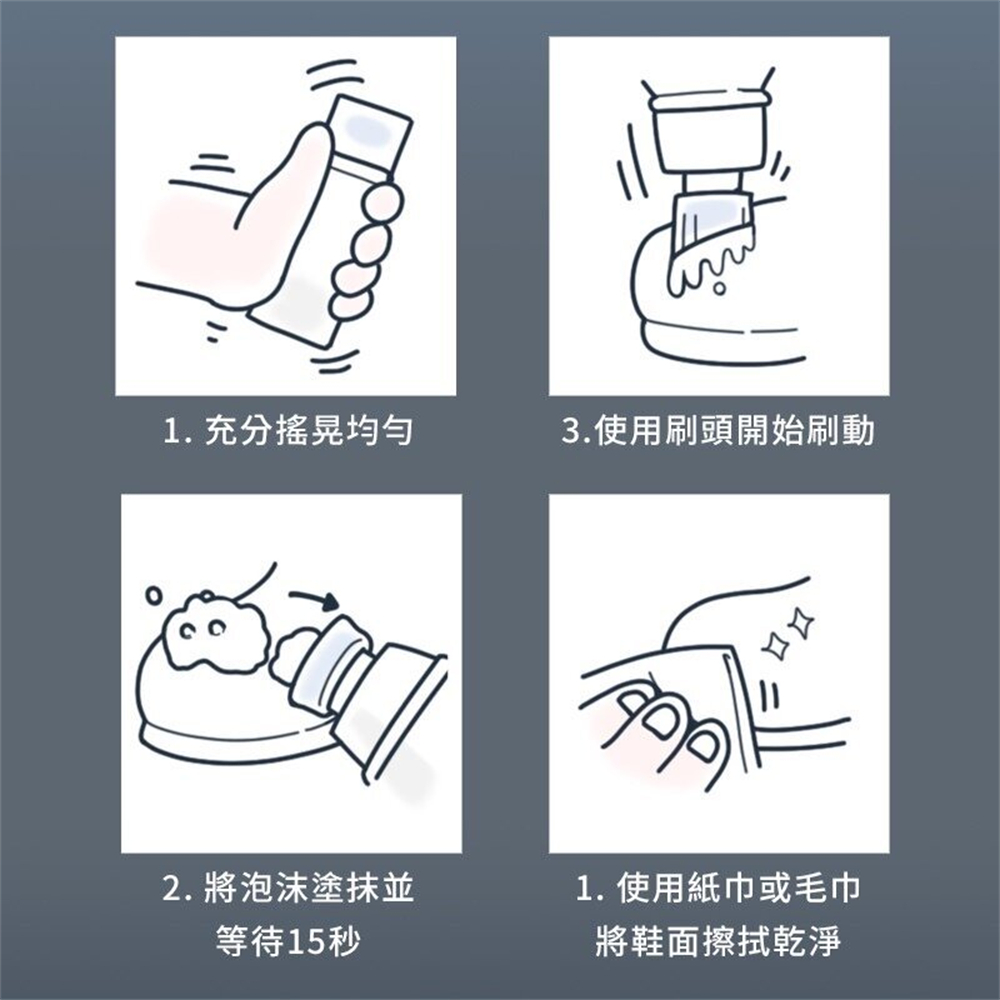 1. 充分搖晃均勻

3.使用刷頭開始刷動

2. 將泡沫塗抹並等待15秒

1. 使用紙巾或毛巾將鞋面擦拭乾淨