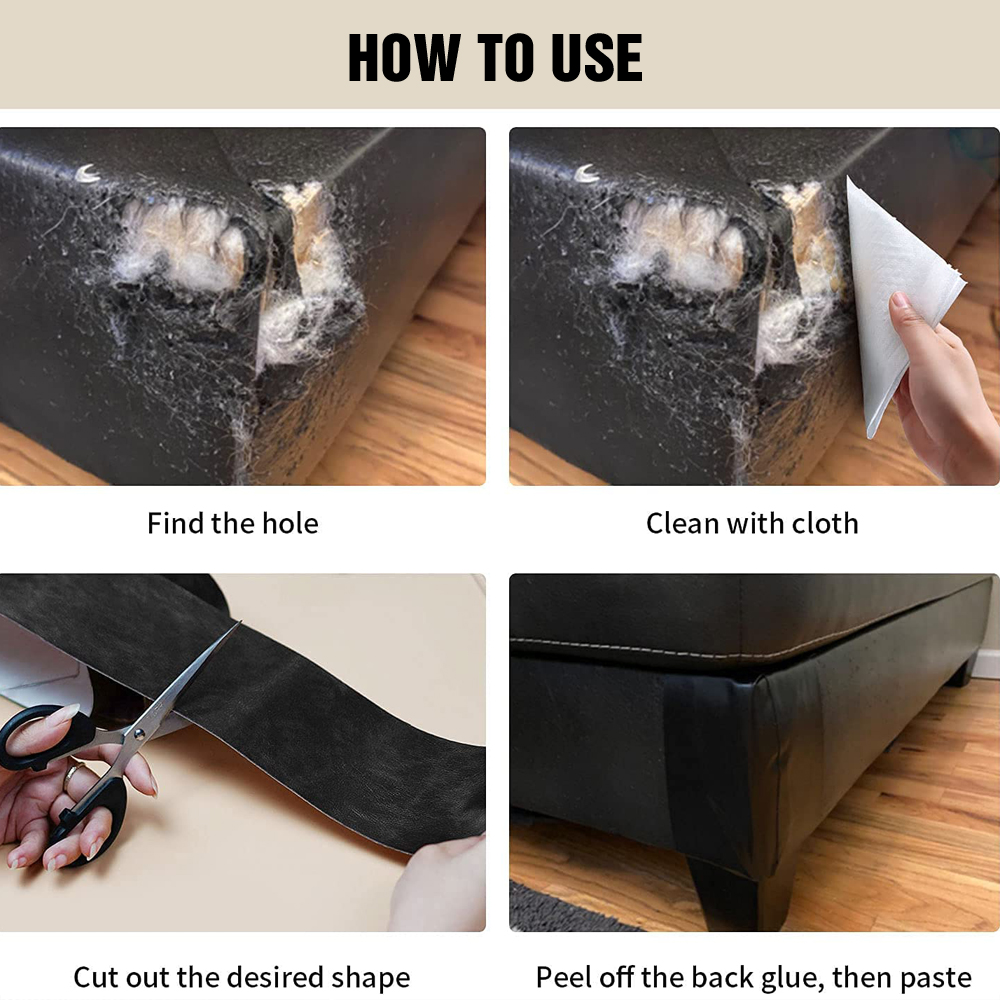 HOW TO USE

Find the hole

Clean with cloth

Cut out the desired shape

Peel off the back glue, then paste