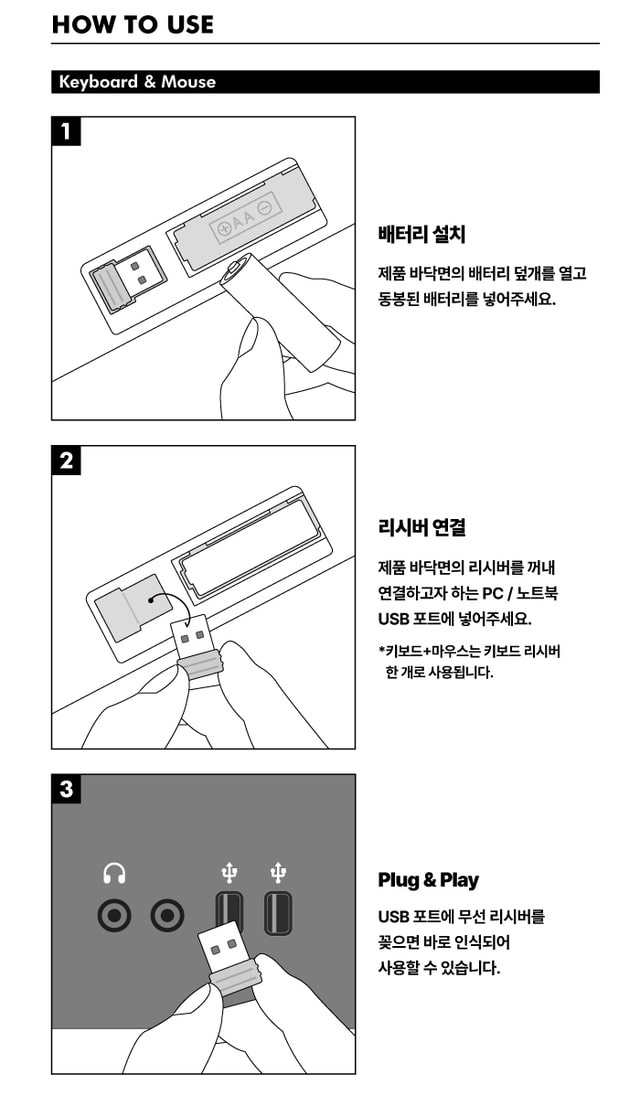 HOW TO USE

Keyboard & Mouse

1

AA

배터리 설치

제품 바닥면의 배터리 덮개를 열고 동봉된 배터리를 넣어주세요.

2

리시버 연결

제품 바닥면의 리시버를 꺼내 연결하고자 하는 PC / 노트북 USB 포트에 넣어주세요.

*키보드+마우스는 키보드 리시버 한 개로 사용됩니다.

3

Plug & Play

USB 포트에 무선 리시버를 꽂으면 바로 인식되어 사용할 수 있습니다.