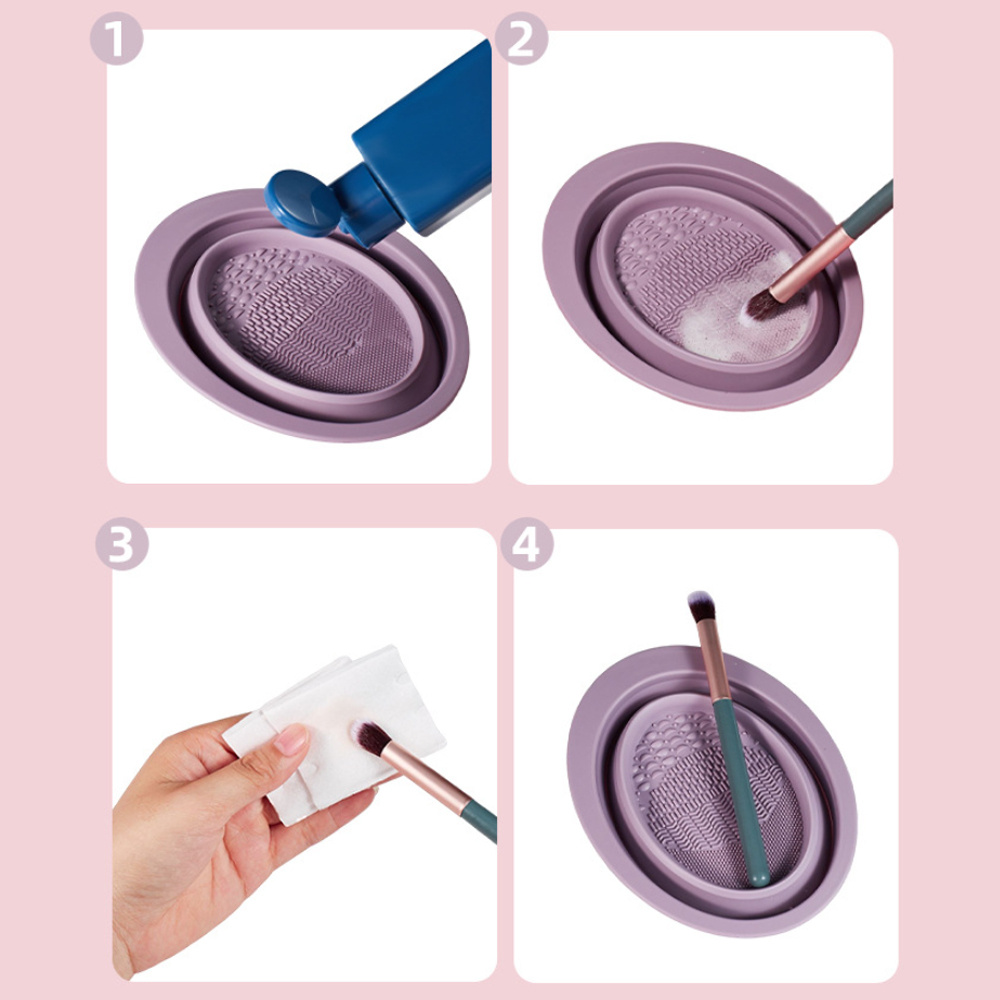 1

2

3

4