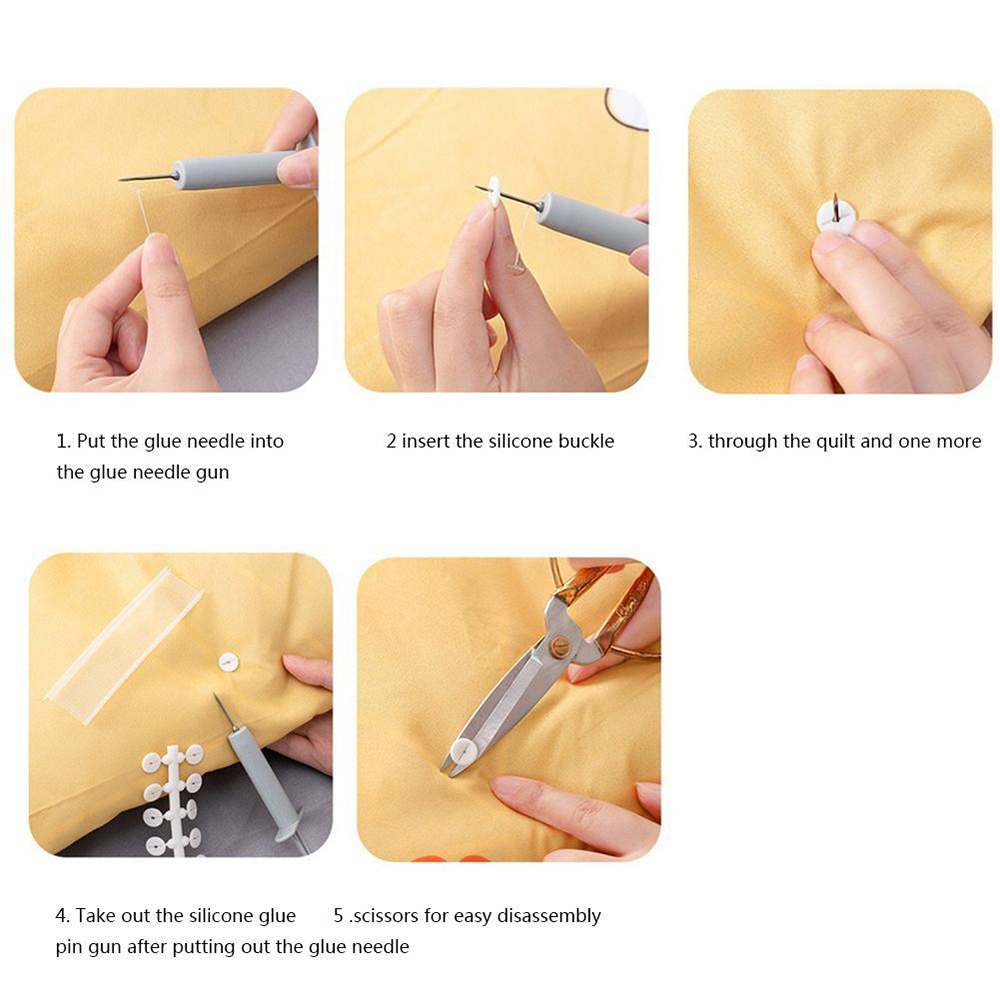 1. Put the glue needle into the glue needle gun

2 insert the silicone buckle

3. through the quilt and one more

4. Take out the silicone glue pin gun after putting out the glue needle

5 .scissors for easy disassembly