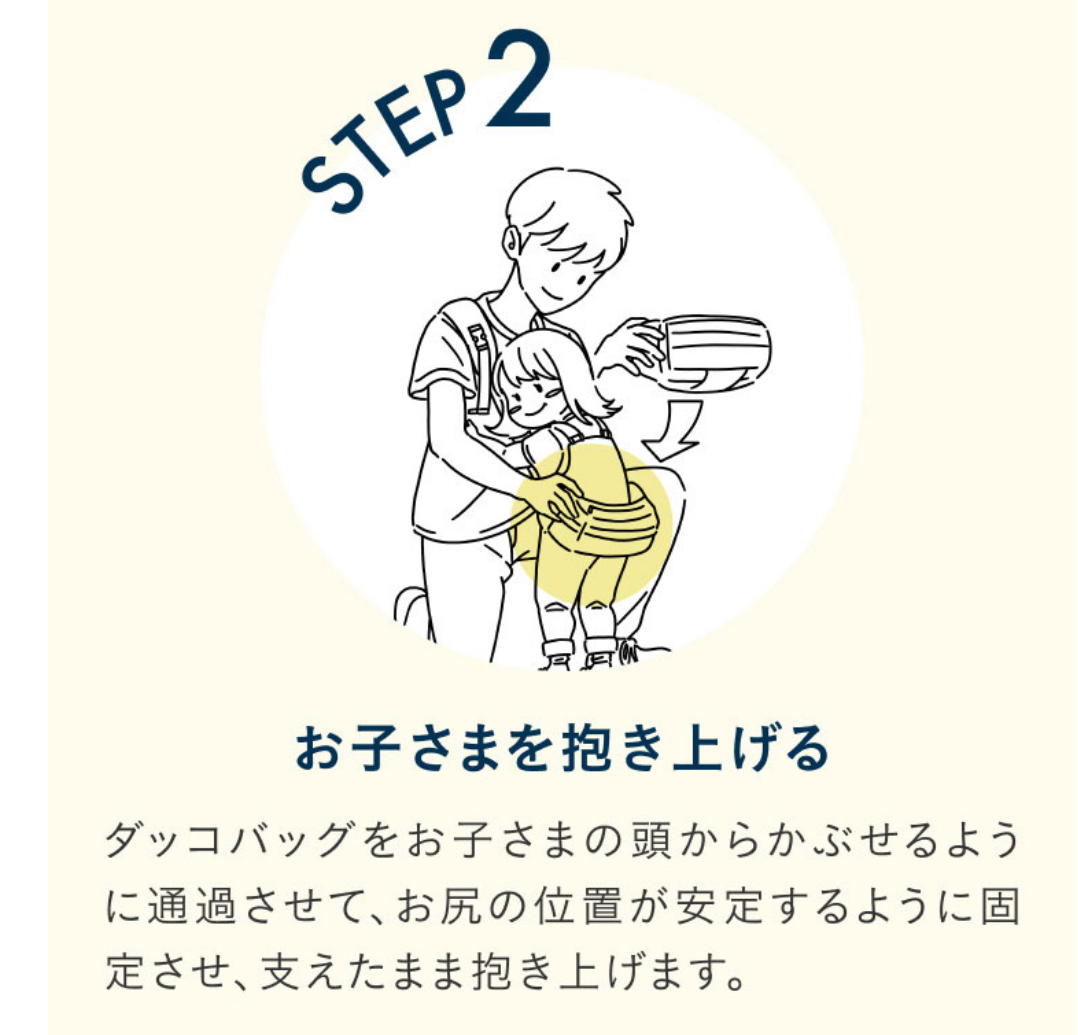 STEP 2

お子さまを抱き上げる

ダッコバッグをお子さまの頭からかぶせるように通過させて、お尻の位置が安定するように固定させ、支えたまま抱き上げます。