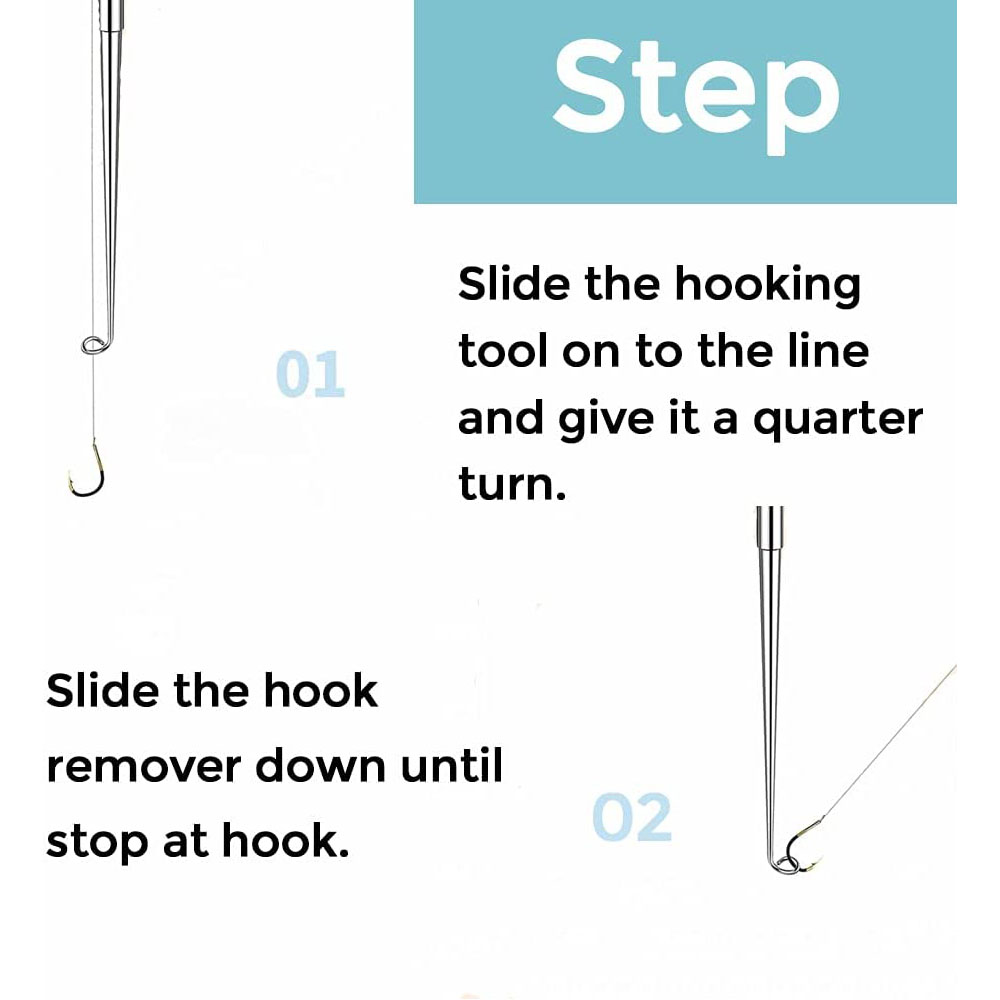 Step

01

Slide the hooking tool on to the line and give it a quarter turn.

Slide the hook remover down until stop at hook.

02