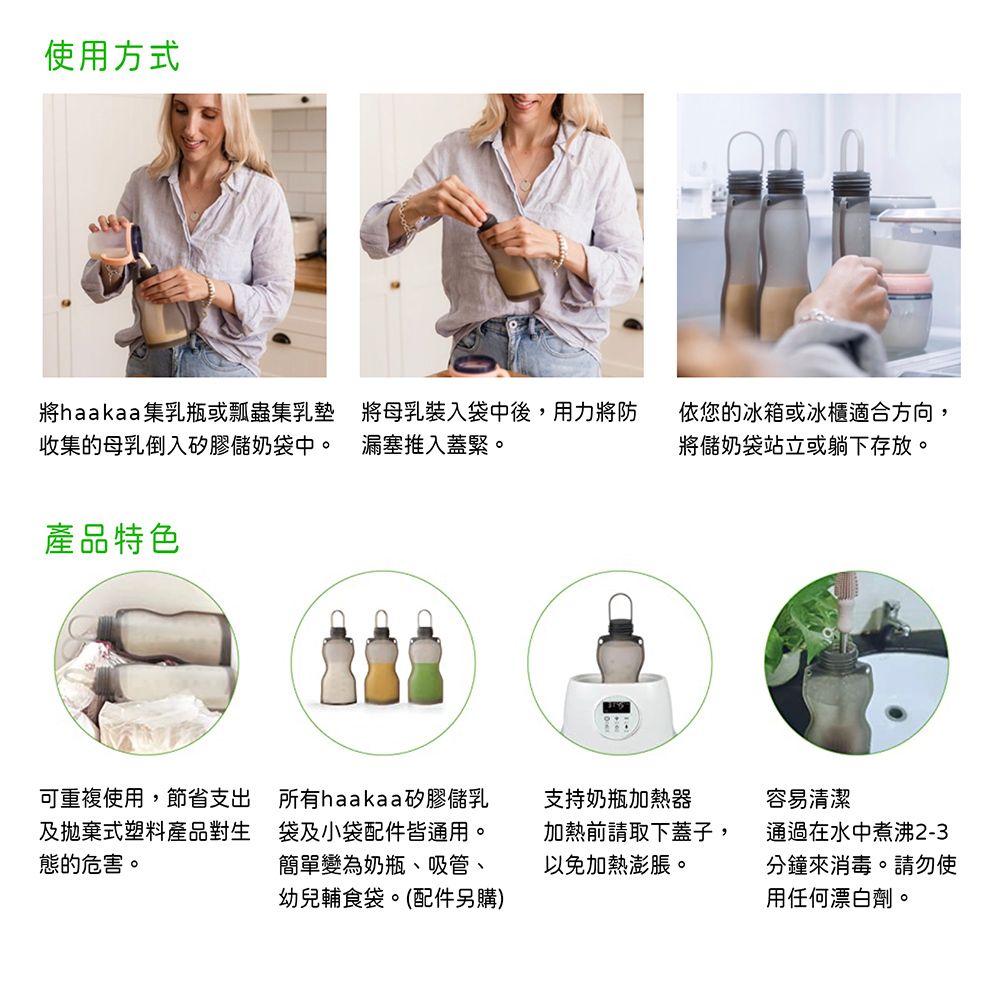 使用方式

將haakaa集乳瓶或瓢蟲集乳墊收集的母乳倒入矽膠儲奶袋中。

將母乳裝入袋中後，用力將防漏塞推入蓋緊。

依您的冰箱或冰櫃適合方向，將儲奶袋站立或躺下存放。

產品特色

可重複使用，節省支出及拋棄式塑料產品對生態的危害。

所有haakaa矽膠儲乳袋及小袋配件皆通用。簡單變為奶瓶、吸管、幼兒輔食袋。(配件另購)

支持奶瓶加熱器
加熱前請取下蓋子，以免加熱澎脹。

容易清潔
通過在水中煮沸2-3分鐘來消毒。請勿使用任何漂白劑。