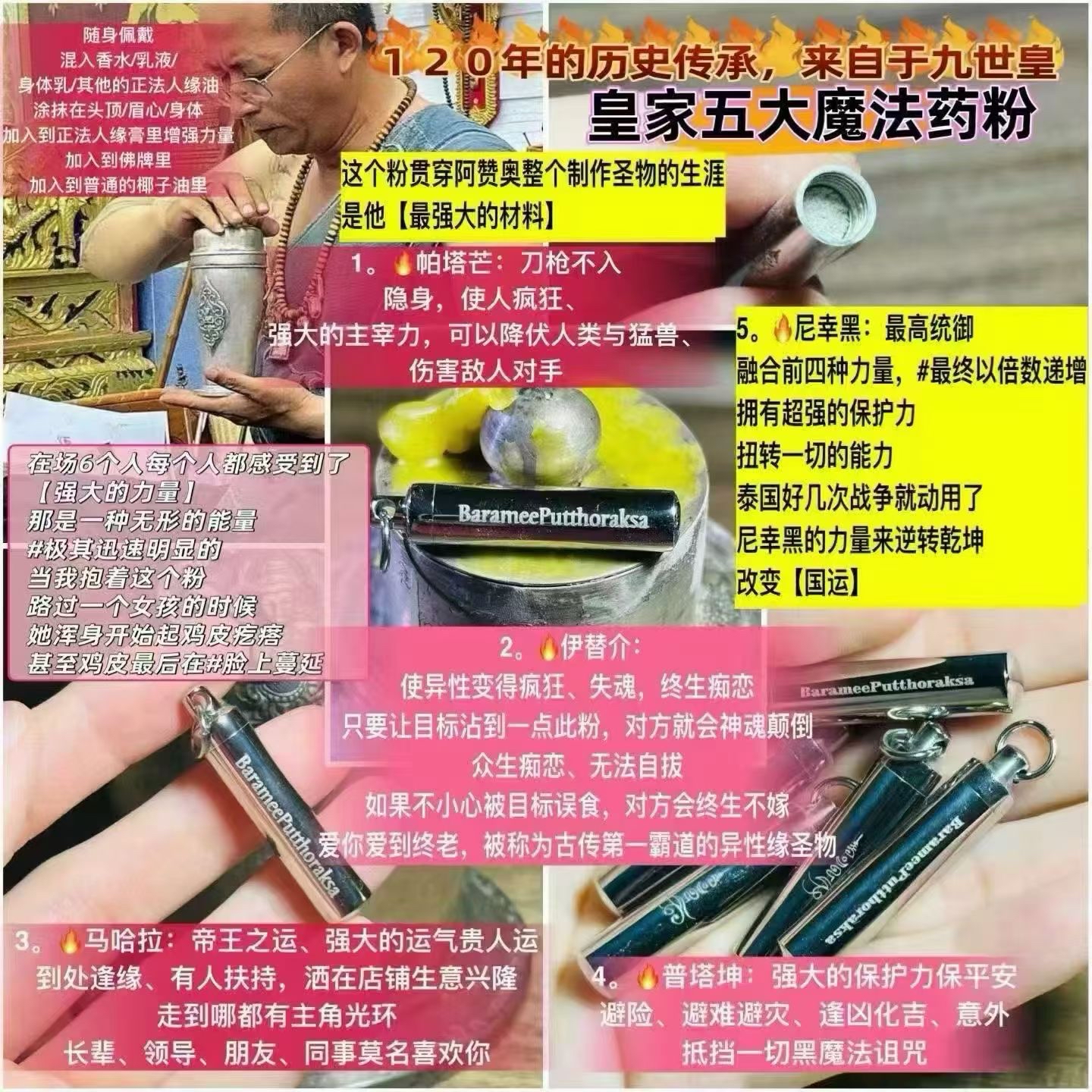 随身佩戴
混入香水/乳液/
身体乳/其他的正法人缘油
涂抹在头顶/眉心/身体
加入到正法人缘膏里增强力量
加入到佛牌里
加入到普通的椰子油里

120年的历史传承，来自于九世皇
皇家五大魔法药粉

这个粉贯穿阿赞奥整个制作圣物的生涯
是他【最强大的材料】

1。🔥帕塔芒：刀枪不入
隐身，使人疯狂、
强大的主宰力，可以降伏人类与猛兽、
伤害敌人对手

5。🔥尼幸黑：最高统御
融合前四种力量，#最终以倍数递增
拥有超强的保护力
扭转一切的能力
泰国好几次战争就动用了
尼幸黑的力量来逆转乾坤
改变【国运】

在场6个人每个人都感受到了
【强大的力量】
那是一种无形的能量
#极其迅速明显的
当我抱着这个粉
路过一个女孩的时候
她浑身开始起鸡皮疙瘩
甚至鸡皮最后在#脸上蔓延

BarameePutthoraksa

2。🔥伊替介：
使异性变得疯狂、失魂，终生痴恋
只要让目标沾到一点此粉，对方就会神魂颠倒
众生痴恋、无法自拔
如果不小心被目标误食，对方会终生不嫁
爱你爱到终老，被称为古传第一霸道的异性缘圣物

BarameePutthoraksa

BarameePutthoraksa

BarameePutthoraksa

3。🔥马哈拉：帝王之运、强大的运气贵人运
到处逢缘、有人扶持，洒在店铺生意兴隆
走到哪都有主角光环
长辈、领导、朋友、同事莫名喜欢你

4。🔥普塔坤：强大的保护力保平安
避险、避难避灾、逢凶化吉、意外
抵挡一切黑魔法诅咒