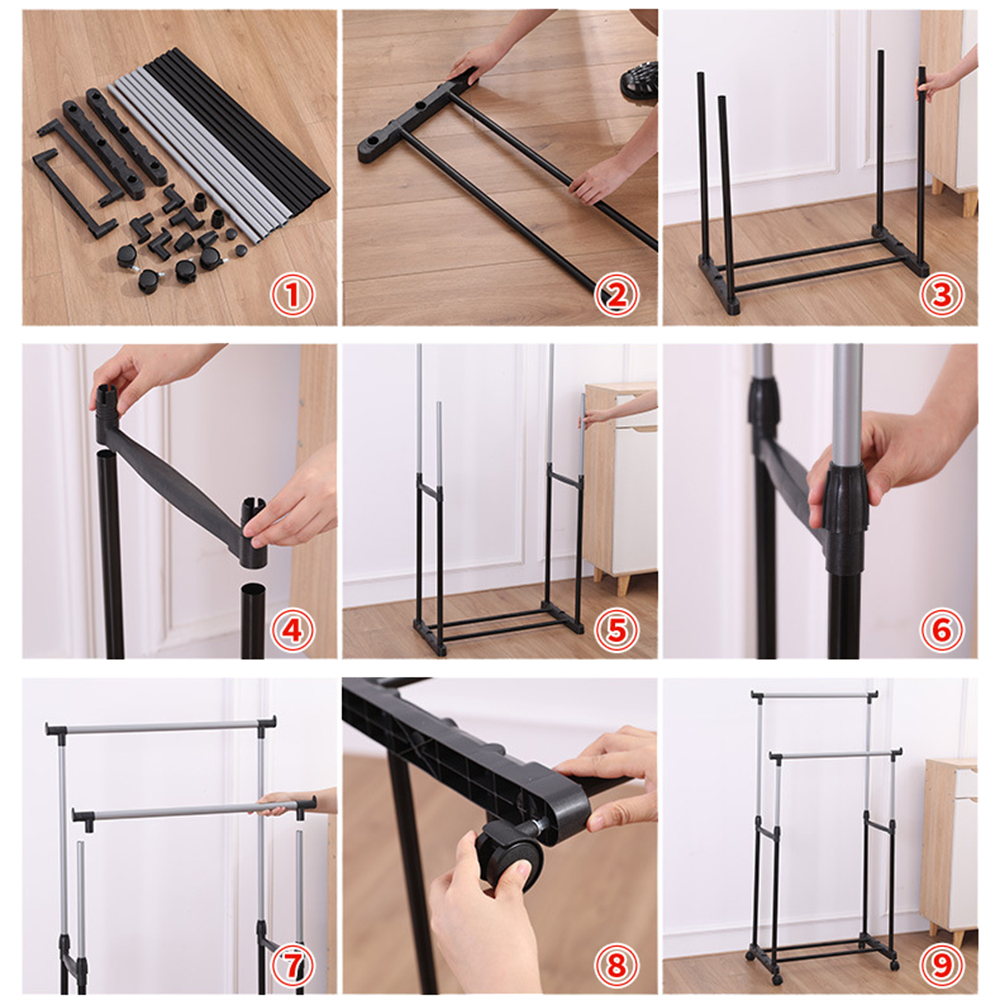 ①
②
③
④
⑤
⑥
⑦
⑧
⑨