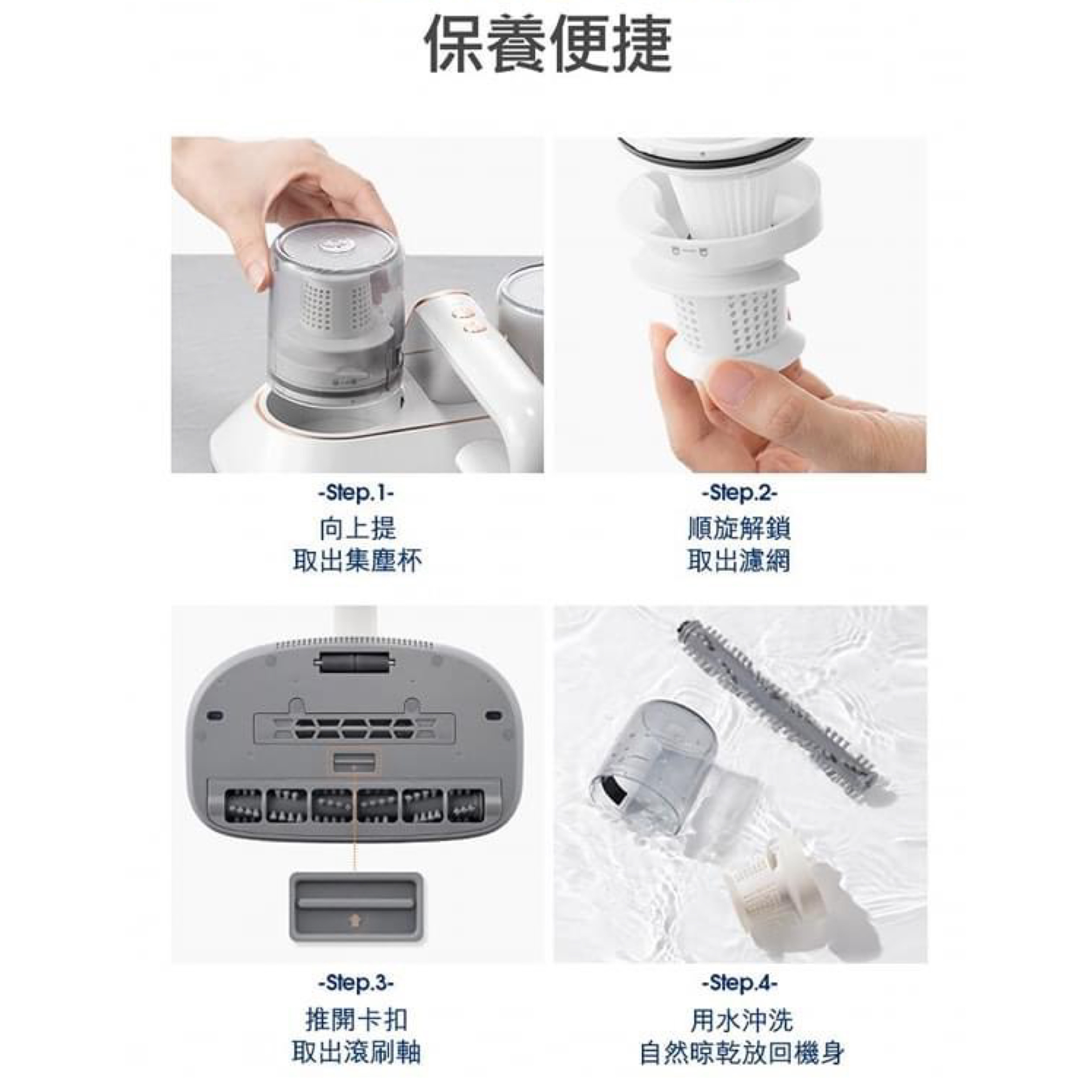 保養便捷

-Step.1-
向上提
取出集塵杯

-Step.2-
順旋解鎖
取出濾網

-Step.3-
推開卡扣
取出滾刷軸

-Step.4-
用水沖洗
自然晾乾放回機身