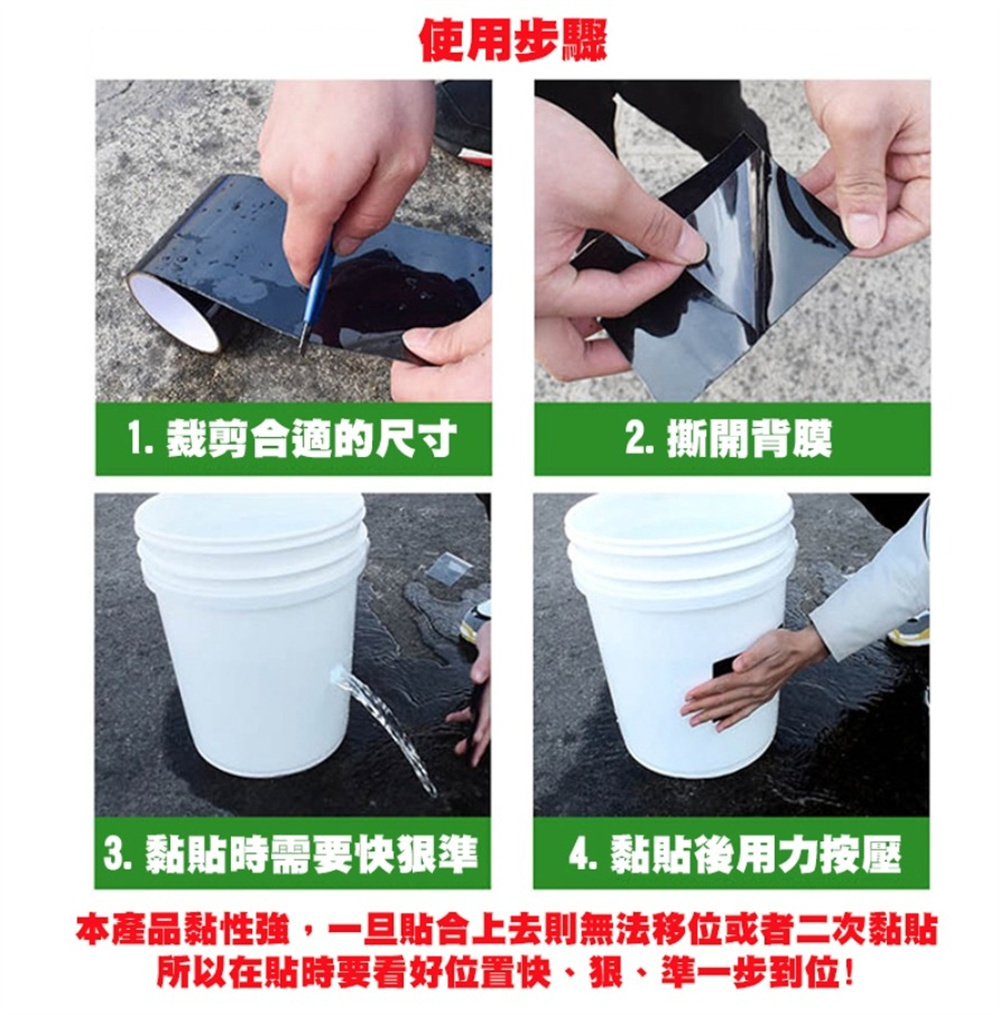 使用步驟

1. 裁剪合適的尺寸

2. 撕開背膜

3. 黏貼時需要快狠準

4. 黏貼後用力按壓

本產品黏性強，一旦貼合上去則無法移位或者二次黏貼
所以在貼時要看好位置快、狠、準一步到位！