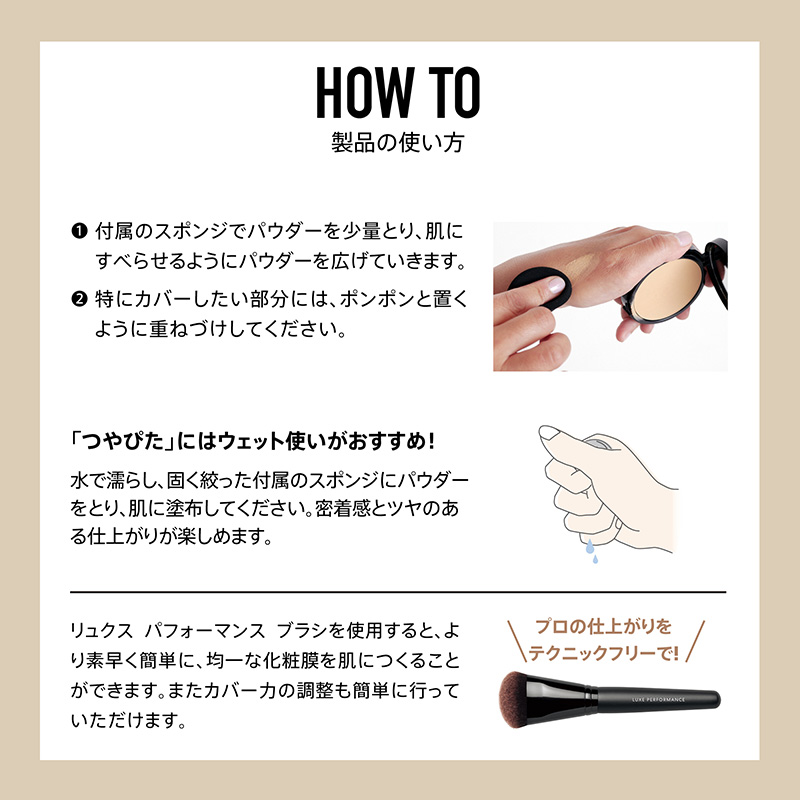 HOW TO
製品の使い方

❶ 付属のスポンジでパウダーを少量とり、肌にすべらせるようにパウダーを広げていきます。
❷ 特にカバーしたい部分には、ポンポンと置くように重ねづけしてください。

「つやぴた」にはウェット使いがおすすめ！
水で濡らし、固く絞った付属のスポンジにパウダーをとり、肌に塗布してください。密着感とツヤのある仕上がりが楽しめます。

リュクス パフォーマンス ブラシを使用すると、より素早く簡単に、均一な化粧膜を肌につくることができます。またカバー力の調整も簡単に行っていただけます。

プロの仕上がりをテクニックフリーで!

LUXE PERFORMANCE