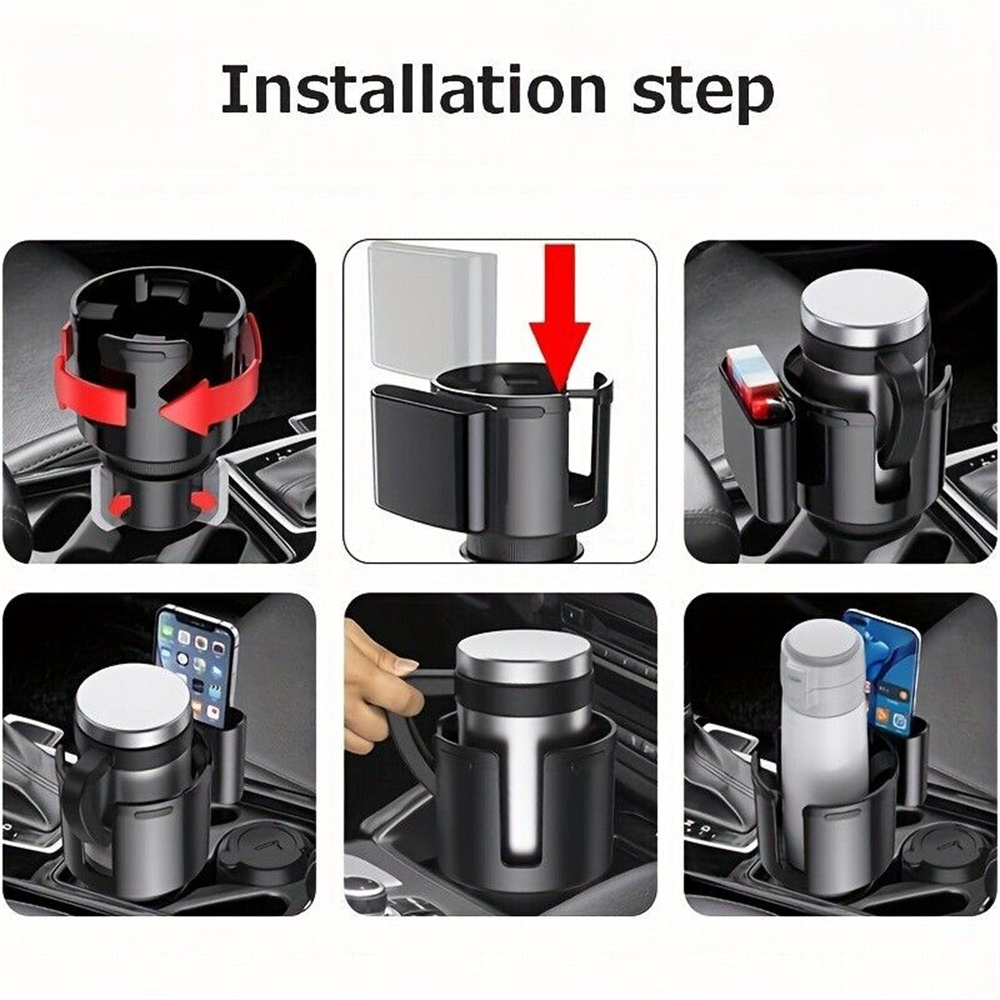 Installation step