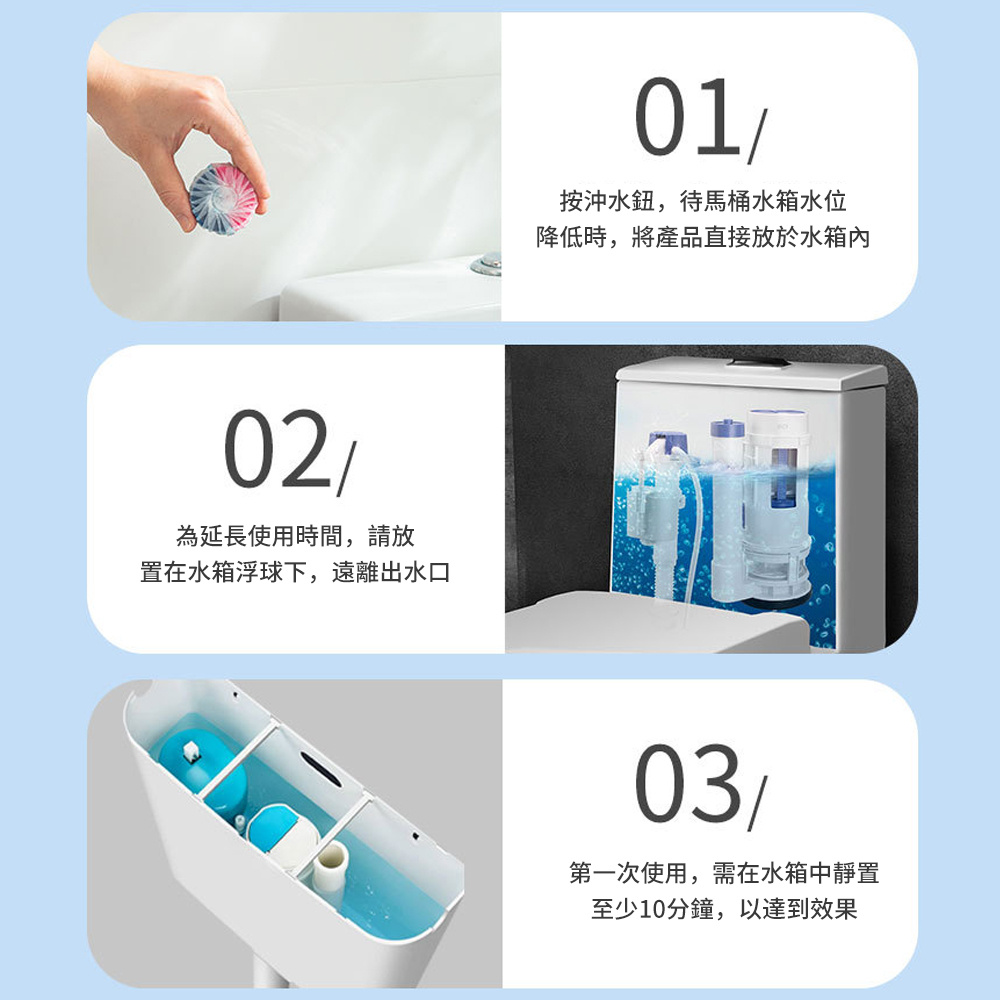 01/

按沖水鈕，待馬桶水箱水位降低時，將產品直接放於水箱內

02/

為延長使用時間，請放置在水箱浮球下，遠離出水口

03/

第一次使用，需在水箱中靜置至少10分鐘，以達到效果