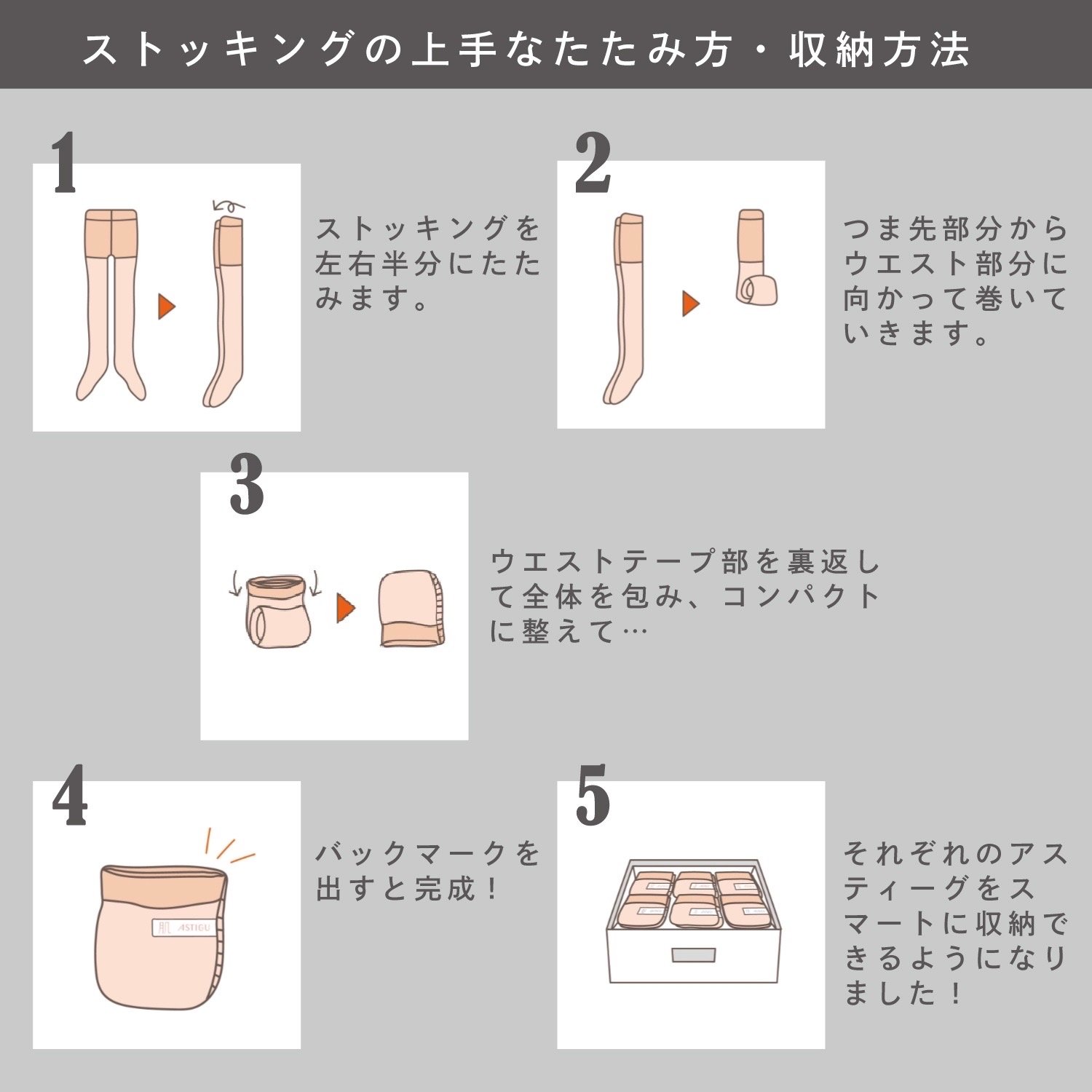 ストッキングの上手なたたみ方・収納方法

1

ストッキングを左右半分にたたみます。

2

つま先部分からウエスト部分に向かって巻いていきます。

3

ウエストテープ部を裏返して全体を包み、コンパクトに整えて…

4

肌 ASTIGU

バックマークを出すと完成！

5

それぞれのアスティーグをスマートに収納できるようになりました！