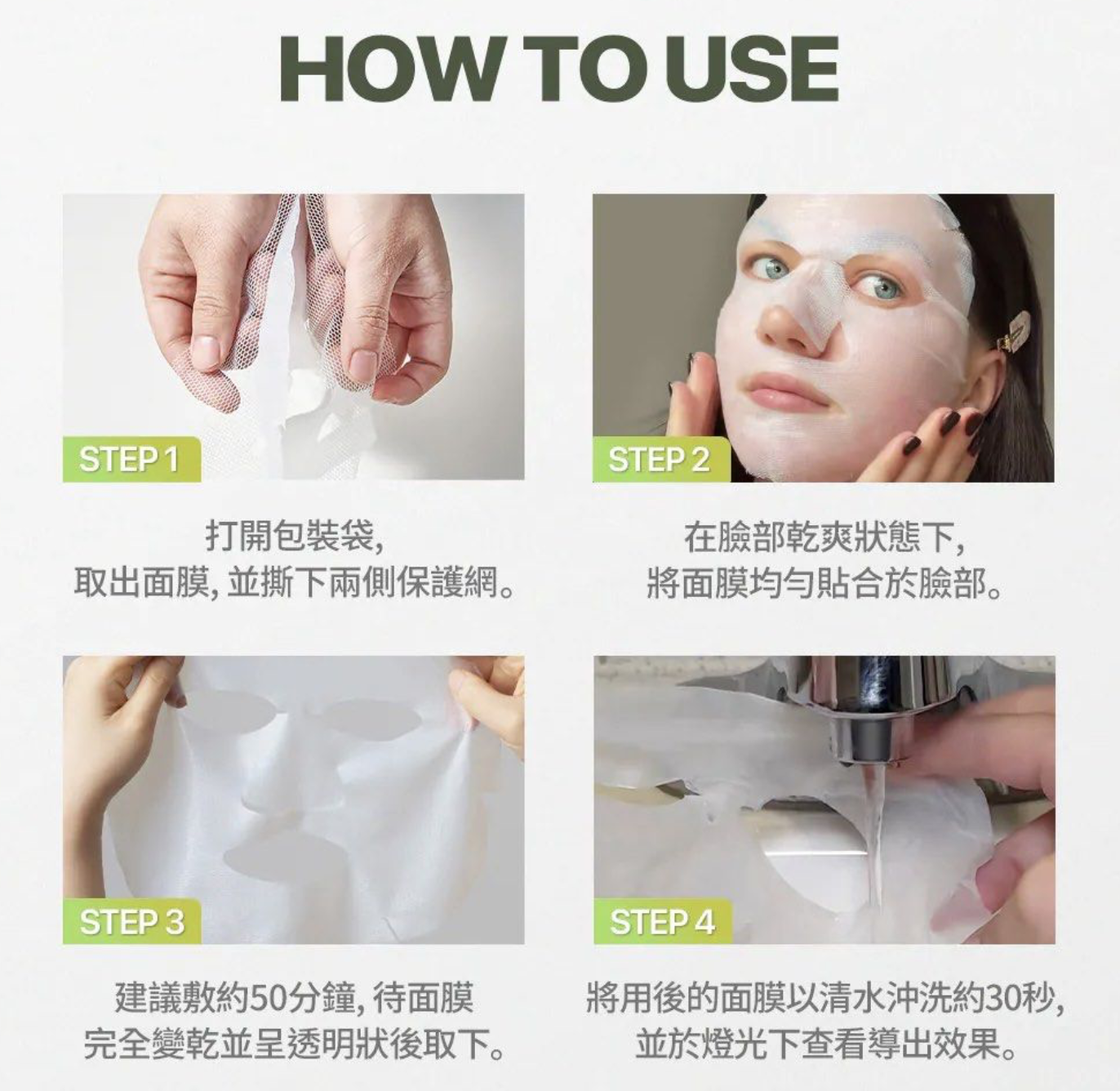 HOW TO USE

STEP 1

打開包裝袋,
取出面膜, 並撕下兩側保護網。

STEP 2

在臉部乾爽狀態下,
將面膜均勻貼合於臉部。

STEP 3

建議敷約50分鐘, 待面膜
完全變乾並呈透明狀後取下。

STEP 4

將用後的面膜以清水沖洗約30秒,
並於燈光下查看導出效果。