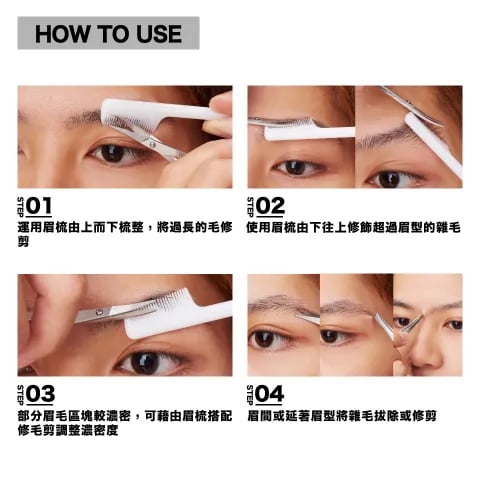 HOW TO USE

STEP 01
運用眉梳由上而下梳整，將過長的毛修剪

STEP 02
使用眉梳由下往上修飾超過眉型的雜毛

STEP 03
部分眉毛區塊較濃密，可藉由眉梳搭配修毛剪調整濃密度

STEP 04
眉間或延著眉型將雜毛拔除或修剪