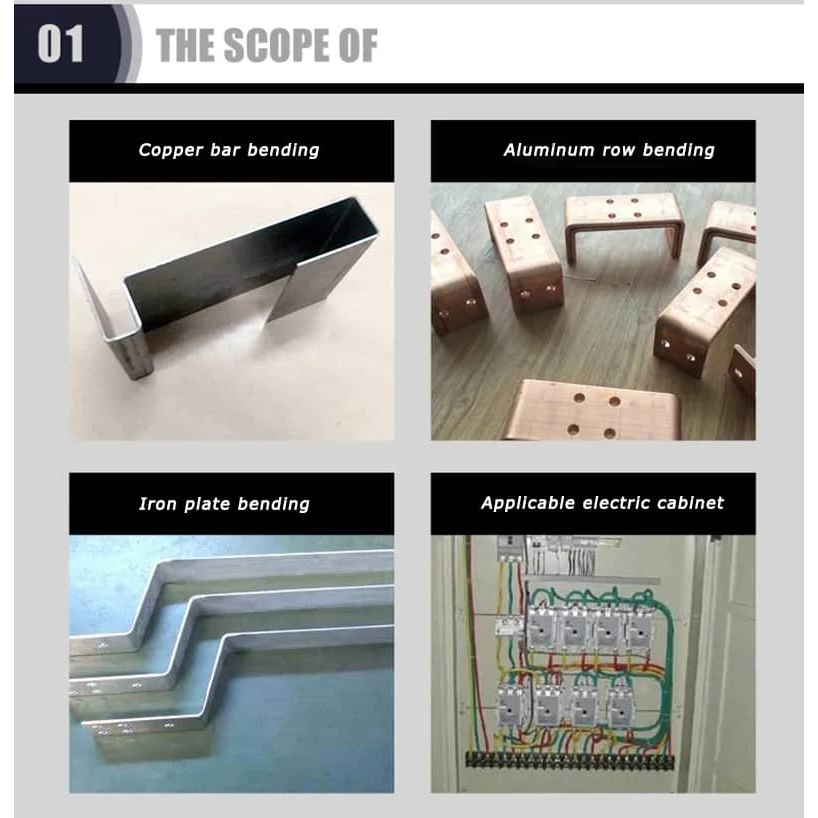 01 THE SCOPE OF

Copper bar bending

Aluminum row bending

Iron plate bending

Applicable electric cabinet