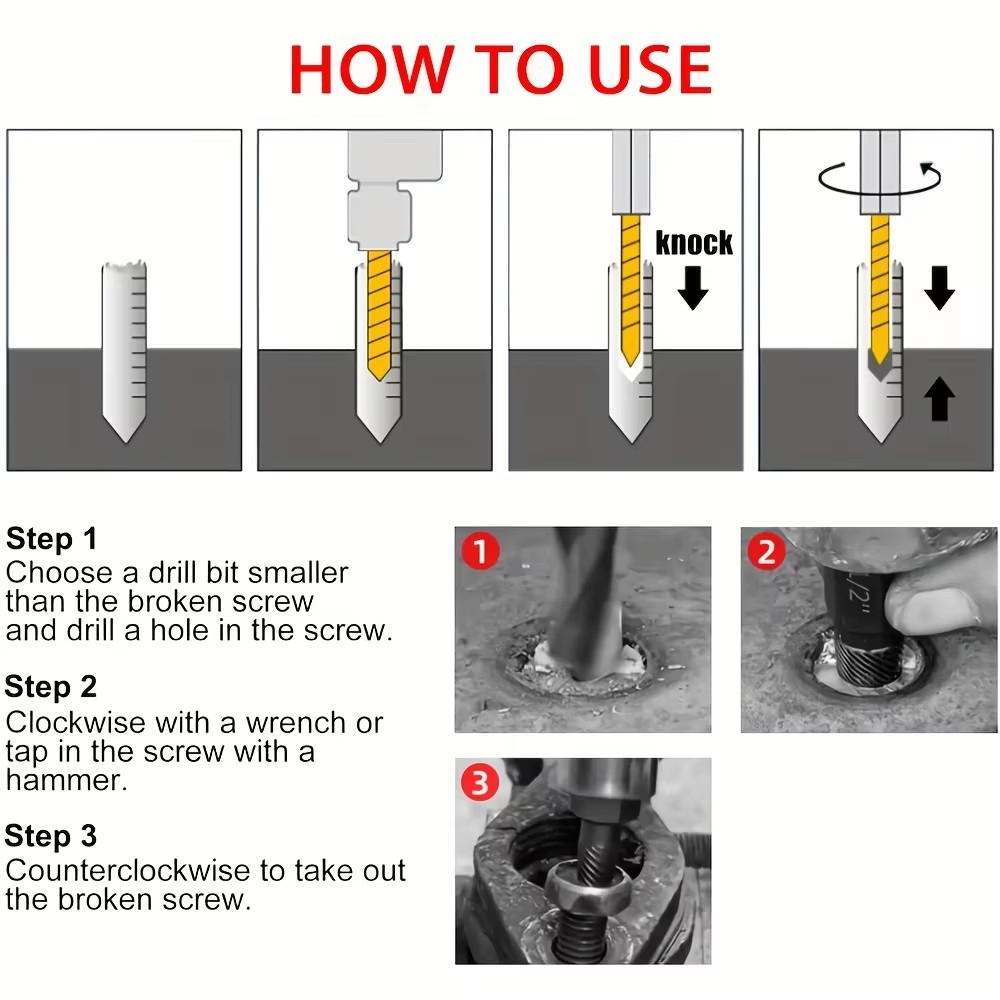 HOW TO USE

knock

Step 1
Choose a drill bit smaller than the broken screw and drill a hole in the screw.

Step 2
Clockwise with a wrench or tap in the screw with a hammer.

Step 3
Counterclockwise to take out the broken screw.

1

2

/2"

3