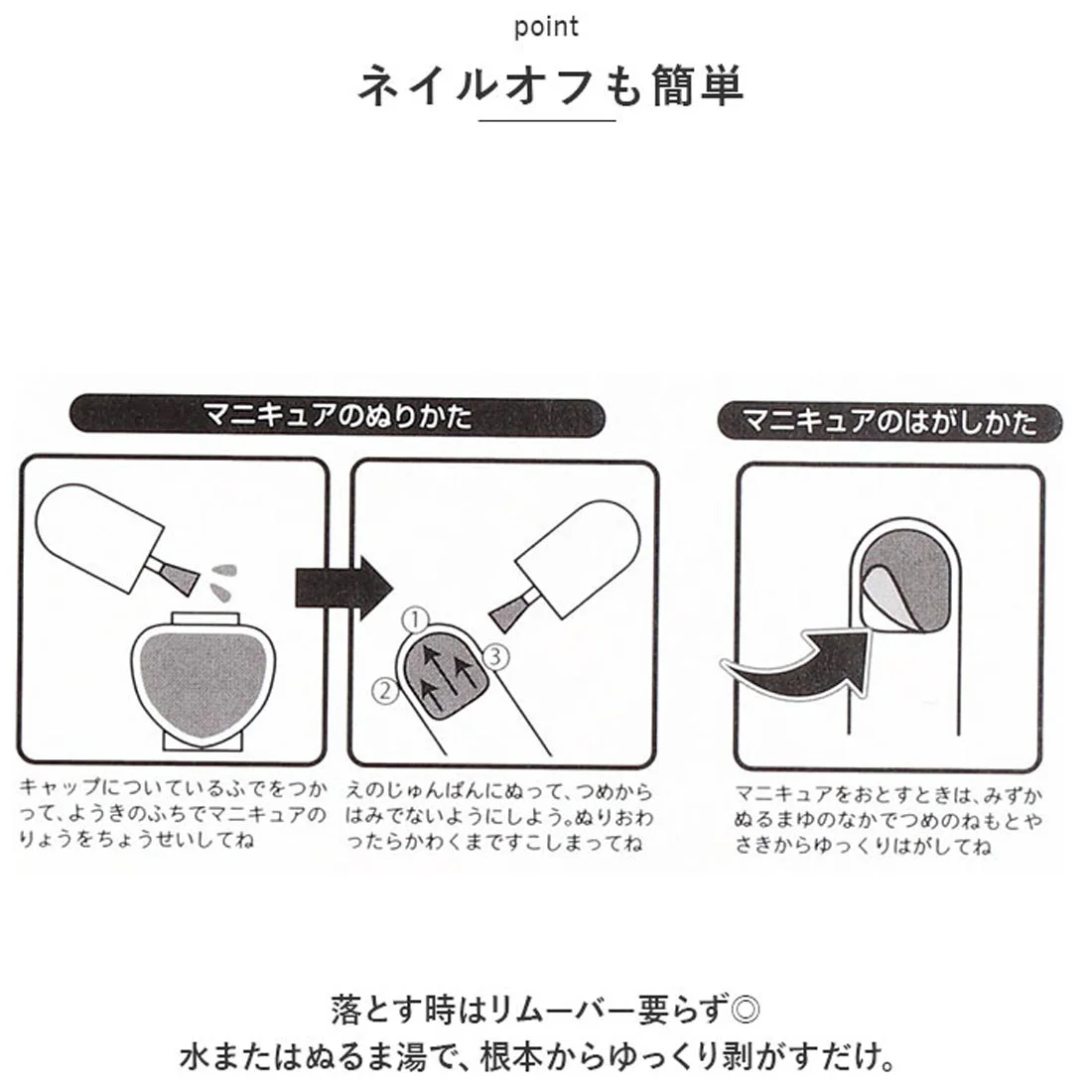 point

ネイルオフも簡単

マニキュアのぬりかた

①
②
③

キャップについているふでをつかって、ようきのふちでマニキュアのりょうをちょうせいしてね

えのじゅんばんにぬって、つめからはみでないようにしよう。ぬりおわったらかわくまですこしまってね

マニキュアのはがしかた

マニキュアをおとすときは、みずかぬるまゆのなかでつめのねもとやさきからゆっくりはがしてね

落とす時はリムーバー要らず◎
水またはぬるま湯で、根本からゆっくり剥がすだけ。