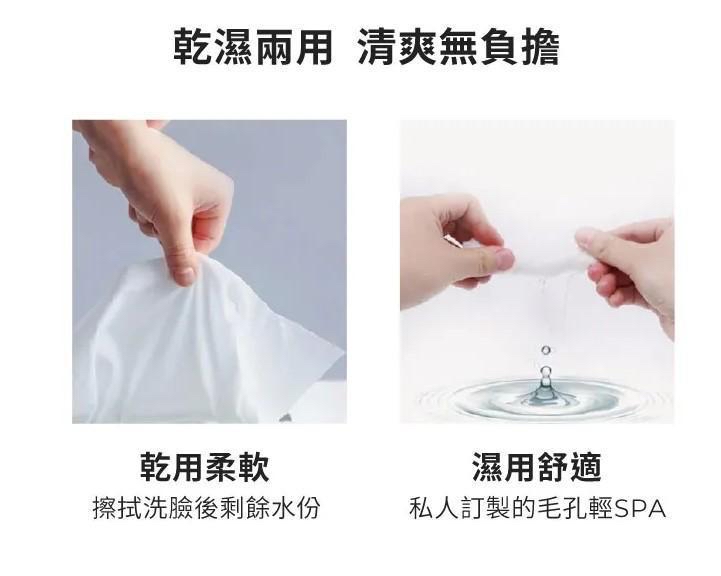 乾濕兩用 清爽無負擔

乾用柔軟
擦拭洗臉後剩餘水份

濕用舒適
私人訂製的毛孔輕SPA