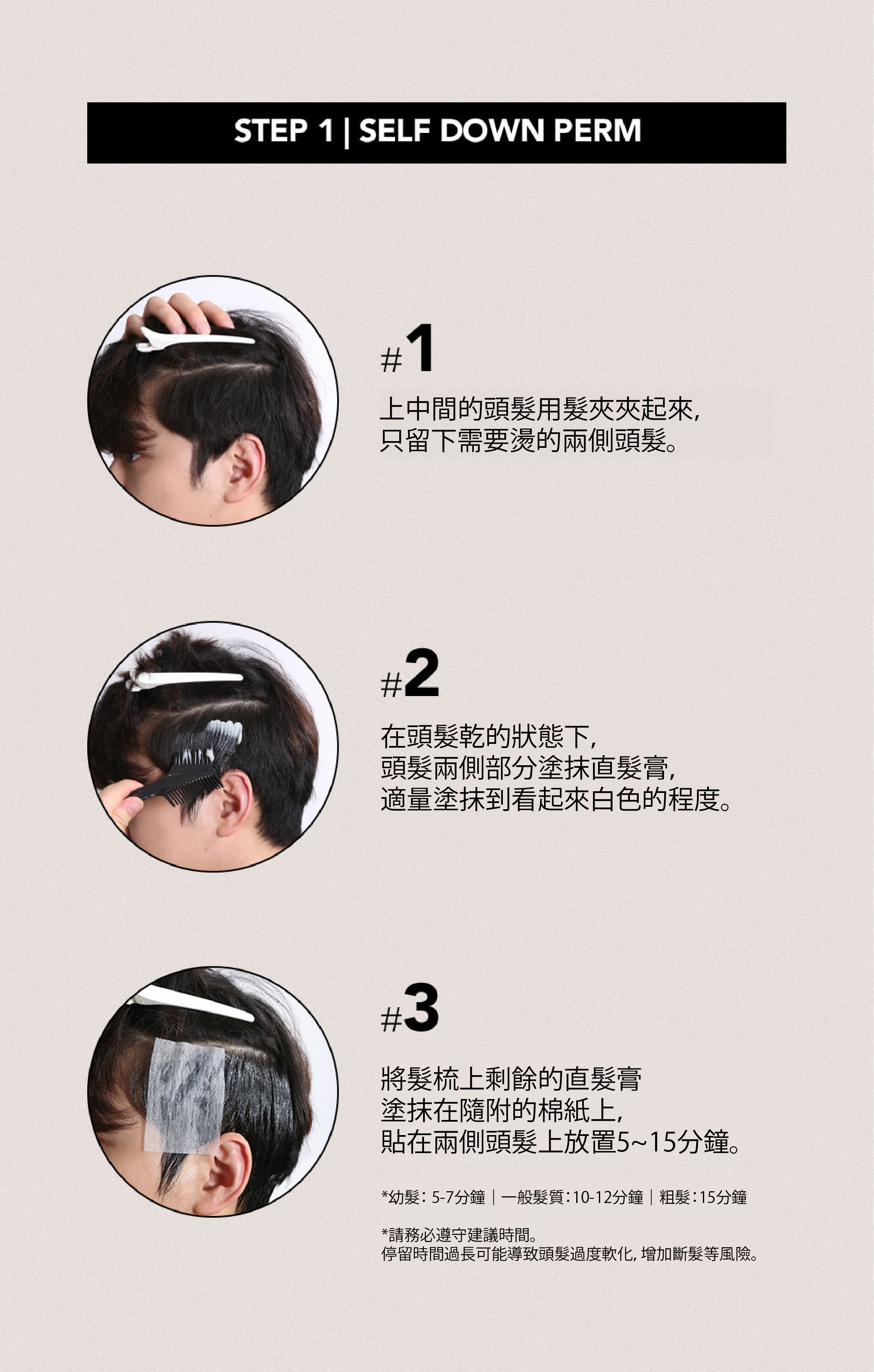 STEP 1 | SELF DOWN PERM

#1

上中間的頭髮用髮夾夾起來,
只留下需要燙的兩側頭髮。

#2

在頭髮乾的狀態下,
頭髮兩側部分塗抹直髮膏,
適量塗抹到看起來白色的程度。

#3

將髮梳上剩餘的直髮膏
塗抹在隨附的棉紙上,
貼在兩側頭髮上放置5~15分鐘。

*幼髮: 5-7分鐘 | 一般髮質:10-12分鐘 | 粗髮:15分鐘

*請務必遵守建議時間。
停留時間過長可能導致頭髮過度軟化, 增加斷髮等風險。