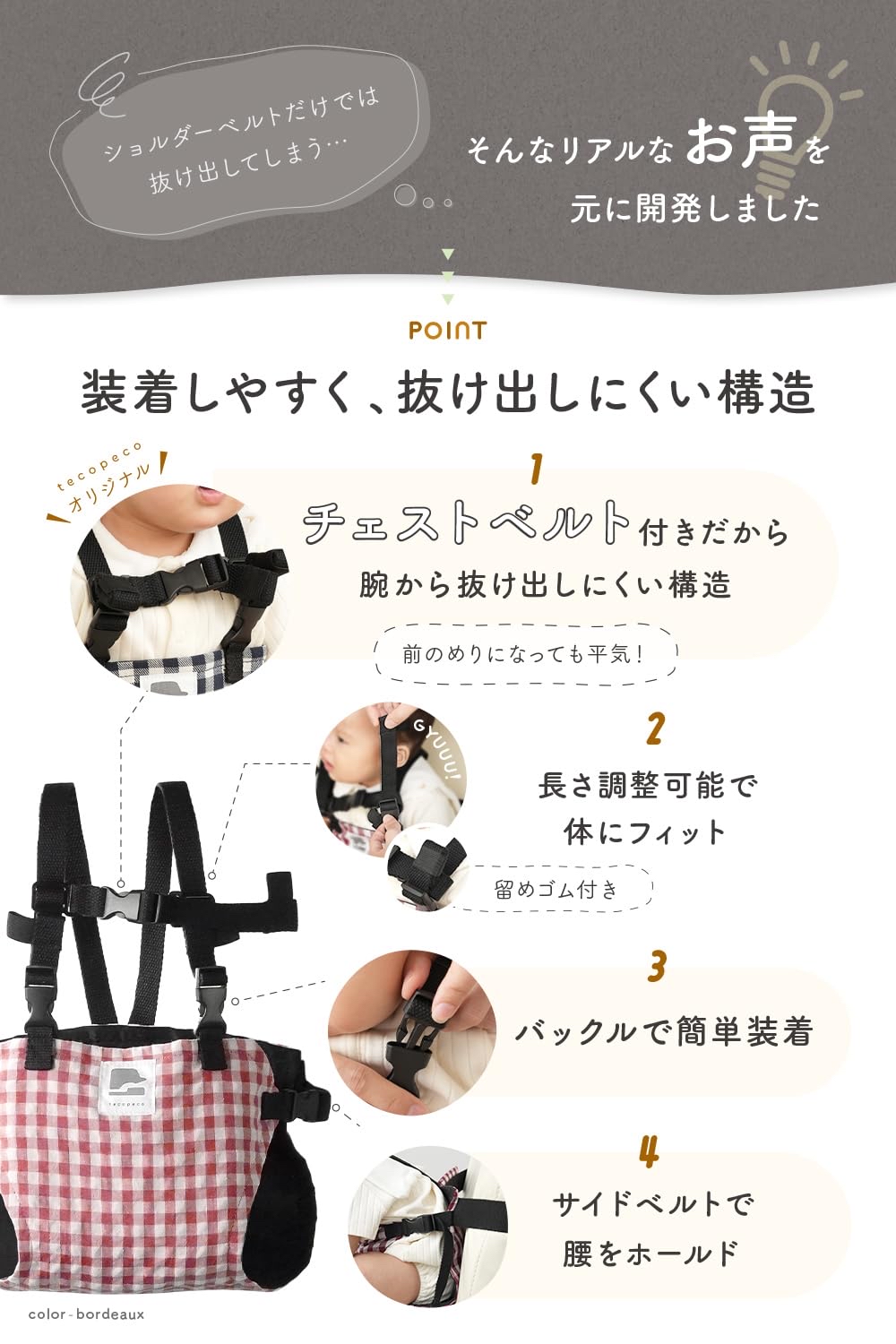 ショルダーベルトだけでは抜け出してしまう…

そんなリアルなお声を元に開発しました

POINT

装着しやすく、抜け出しにくい構造

tecopeco オリジナル

1

チェストベルト付きだから腕から抜け出しにくい構造

前のめりになっても平気！

2

GYUUU!

長さ調整可能で体にフィット

留めゴム付き

3

バックルで簡単装着

4

サイドベルトで腰をホールド

tecopeco

color - bordeaux