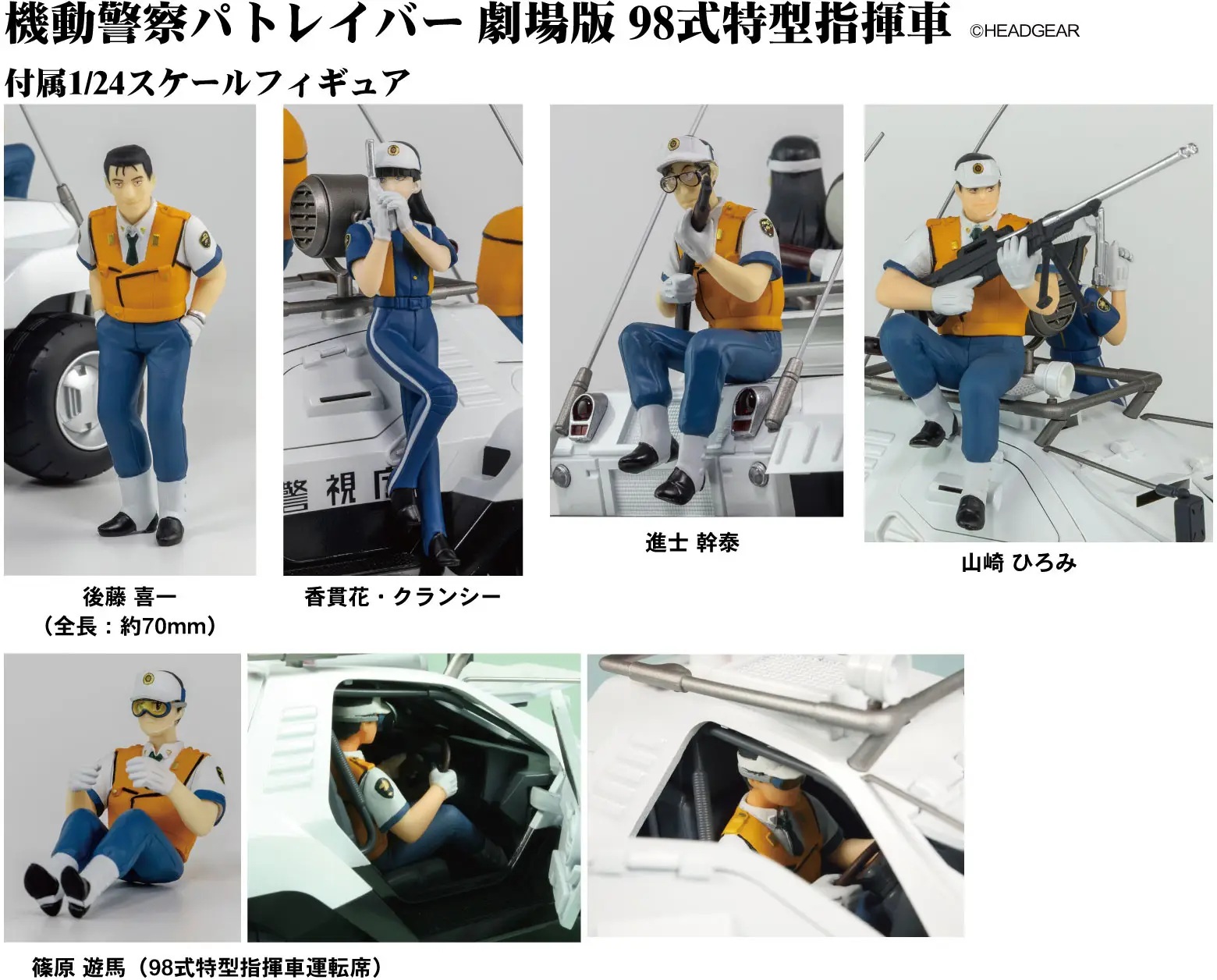 機動警察パトレイバー 劇場版 98式特型指揮車 ©HEADGEAR

付属1/24スケールフィギュア

警視庁

後藤 喜一
（全長：約70mm）

香貫花・クランシー

進士 幹泰

山崎 ひろみ

篠原 遊馬（98式特型指揮車運転席）