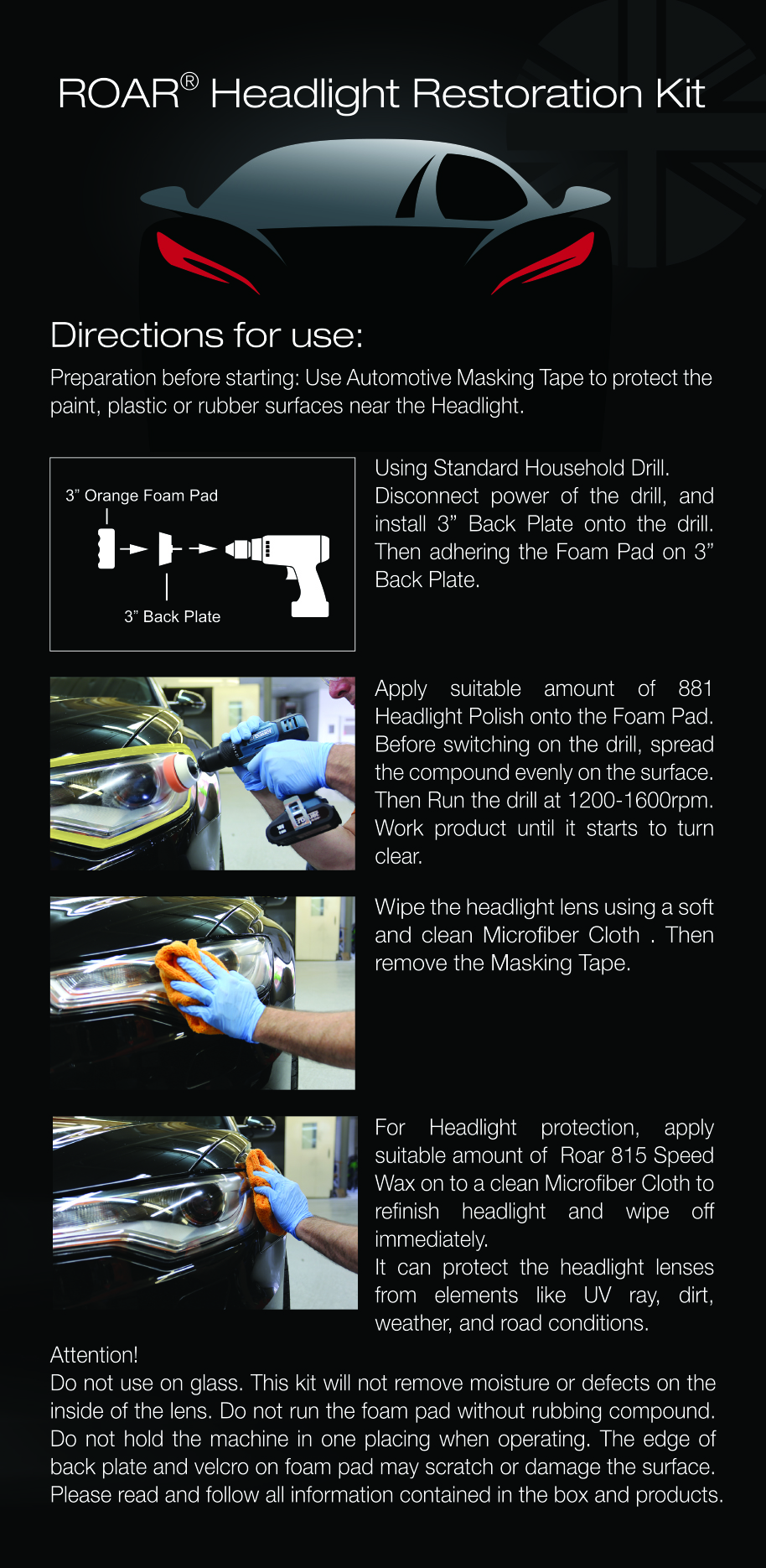 ROAR® Headlight Restoration Kit

Directions for use:

Preparation before starting: Use Automotive Masking Tape to protect the paint, plastic or rubber surfaces near the Headlight.

3" Orange Foam Pad

3" Back Plate

Using Standard Household Drill. Disconnect power of the drill, and install 3" Back Plate onto the drill. Then adhering the Foam Pad on 3" Back Plate.

Apply suitable amount of 881 Headlight Polish onto the Foam Pad. Before switching on the drill, spread the compound evenly on the surface. Then Run the drill at 1200-1600rpm. Work product until it starts to turn clear.

Wipe the headlight lens using a soft and clean Microfiber Cloth . Then remove the Masking Tape.

For Headlight protection, apply suitable amount of Roar 815 Speed Wax on to a clean Microfiber Cloth to refinish headlight and wipe off immediately.
It can protect the headlight lenses from elements like UV ray, dirt, weather, and road conditions.

Attention!
Do not use on glass. This kit will not remove moisture or defects on the inside of the lens. Do not run the foam pad without rubbing compound. Do not hold the machine in one placing when operating. The edge of back plate and velcro on foam pad may scratch or damage the surface. Please read and follow all information contained in the box and products.