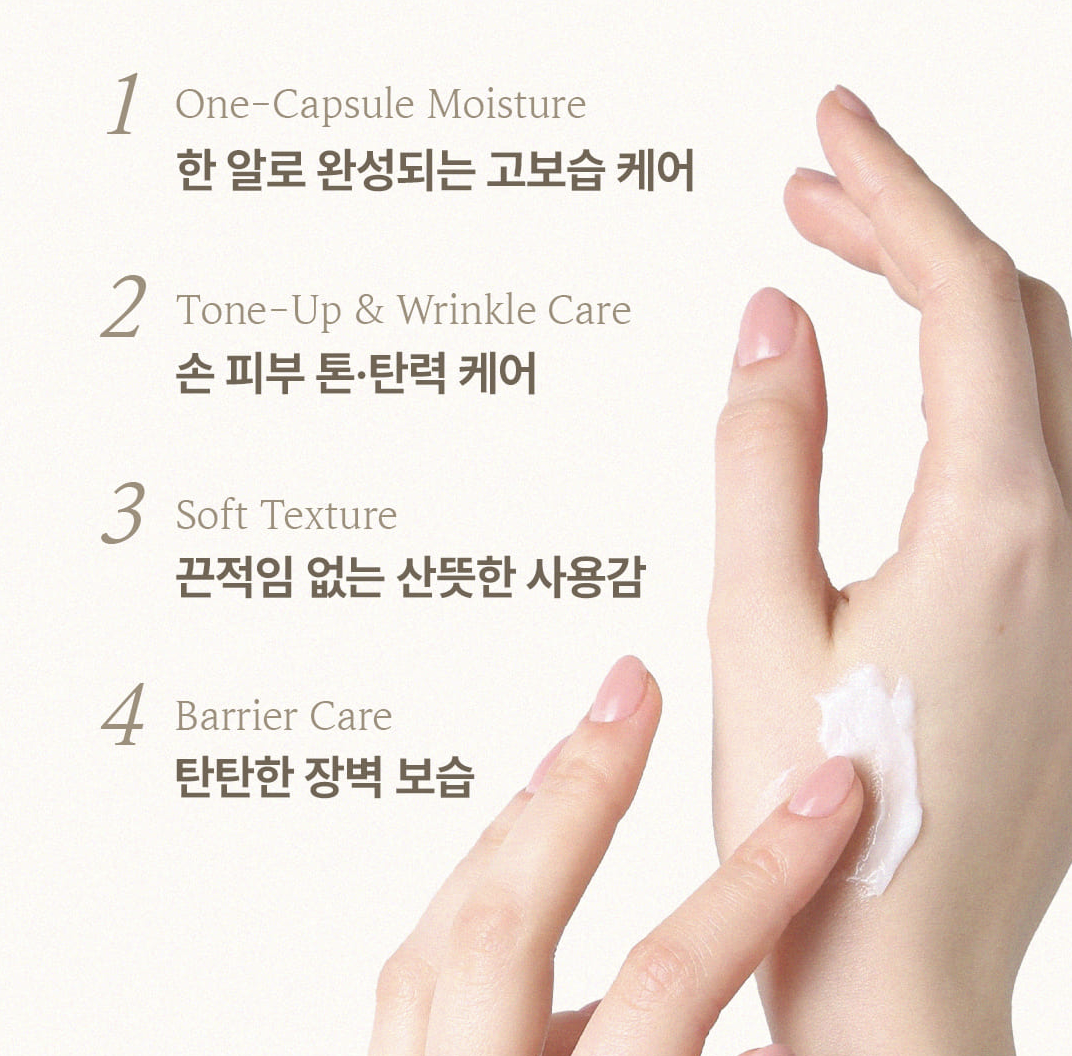 1 One-Capsule Moisture
한 알로 완성되는 고보습 케어

2 Tone-Up & Wrinkle Care
손 피부 톤·탄력 케어

3 Soft Texture
끈적임 없는 산뜻한 사용감

4 Barrier Care
탄탄한 장벽 보습