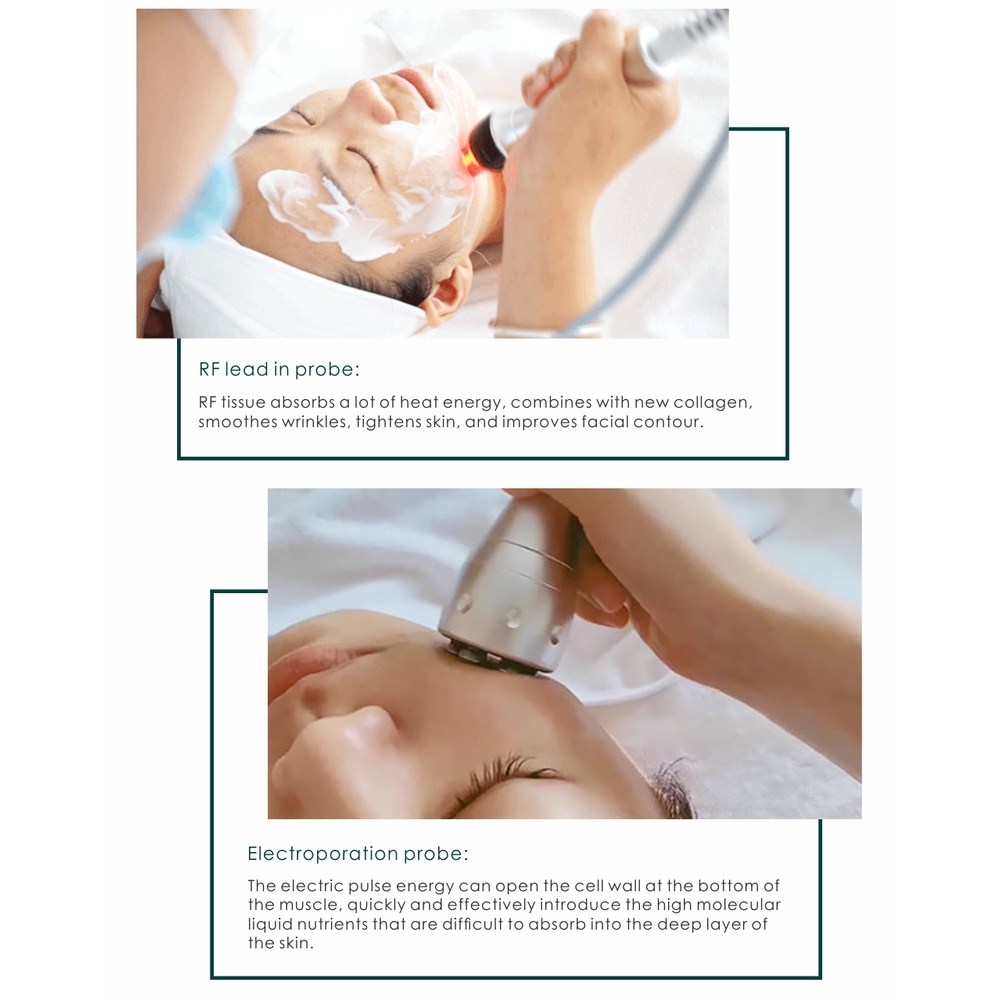 RF lead in probe:

RF tissue absorbs a lot of heat energy, combines with new collagen, smoothes wrinkles, tightens skin, and improves facial contour.

Electroporation probe:

The electric pulse energy can open the cell wall at the bottom of the muscle, quickly and effectively introduce the high molecular liquid nutrients that are difficult to absorb into the deep layer of the skin.