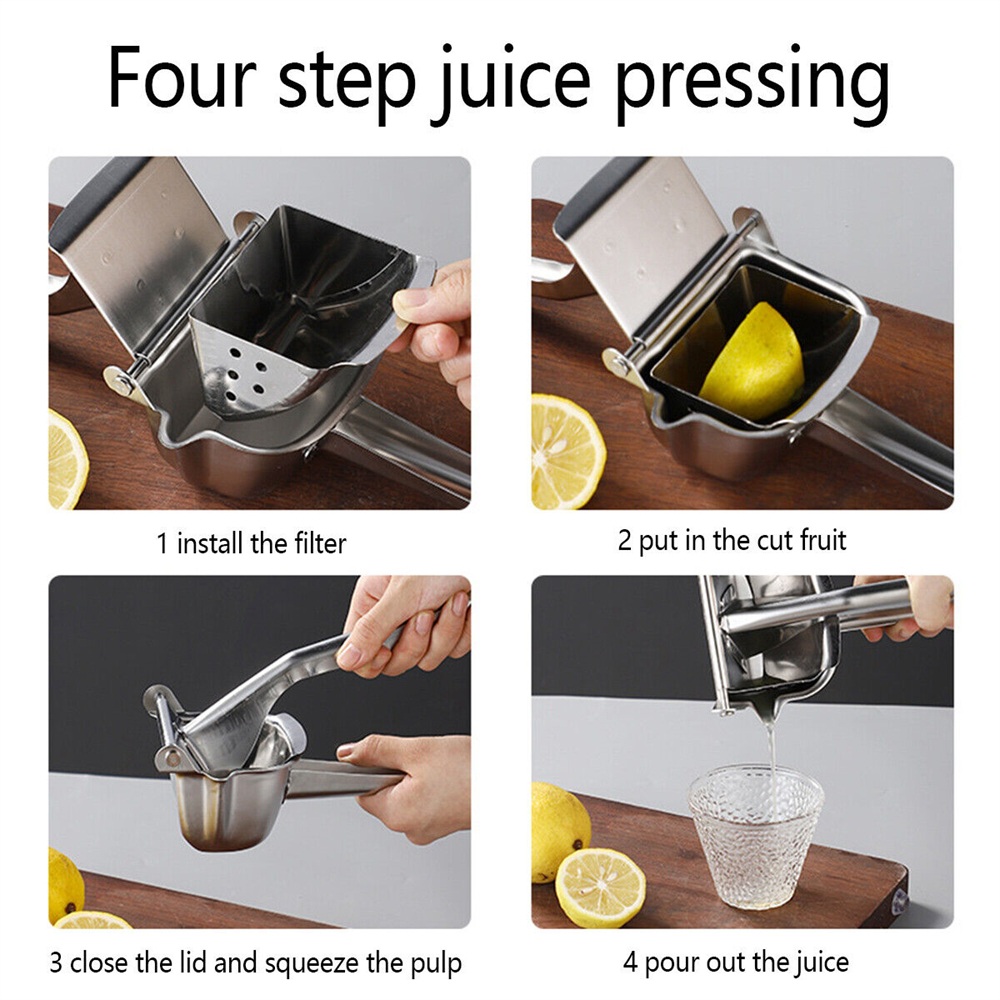 Four step juice pressing

1 install the filter

2 put in the cut fruit

3 close the lid and squeeze the pulp

4 pour out the juice