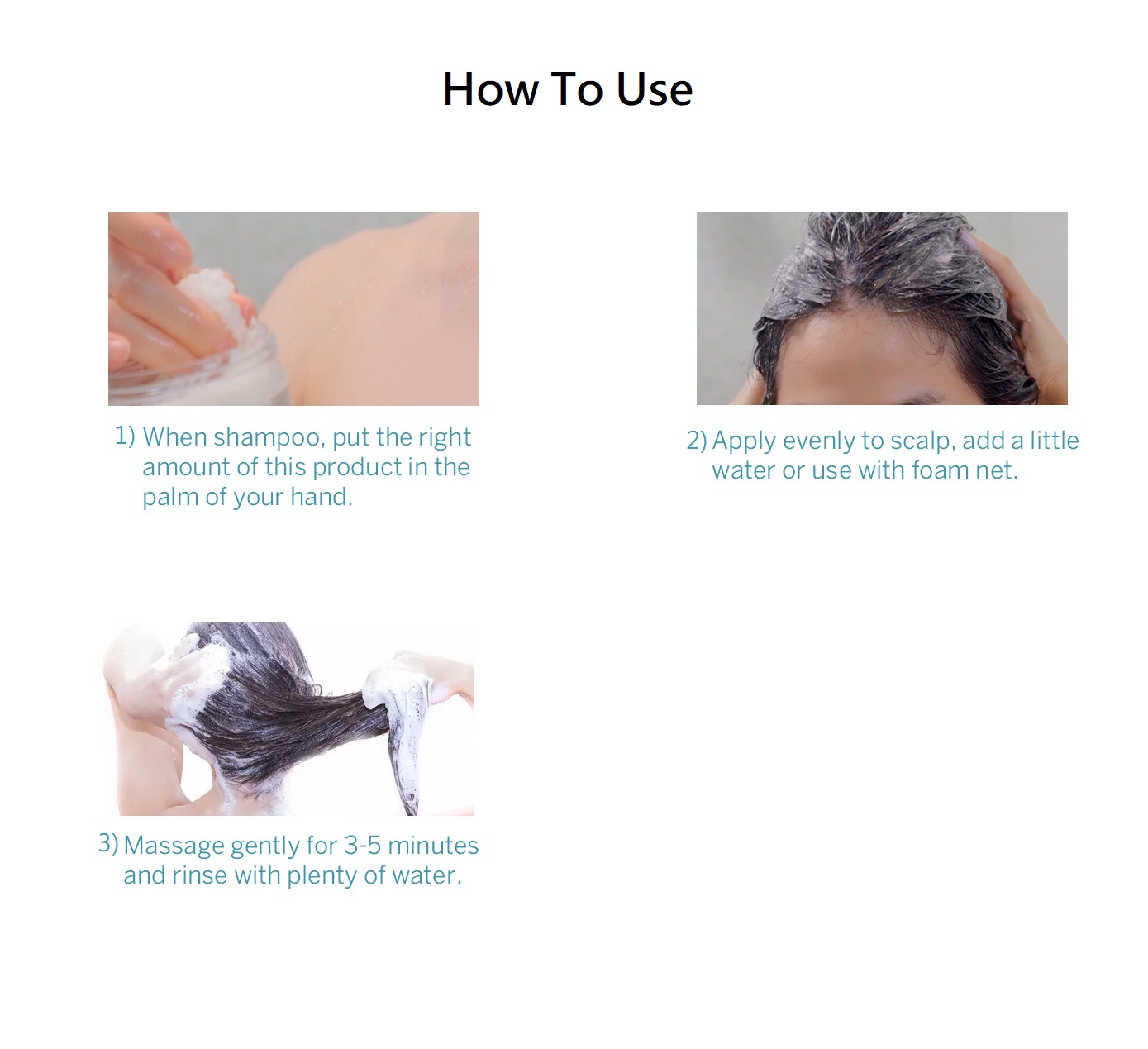 How To Use

1) When shampoo, put the right amount of this product in the palm of your hand.

2) Apply evenly to scalp, add a little water or use with foam net.

3) Massage gently for 3-5 minutes and rinse with plenty of water.