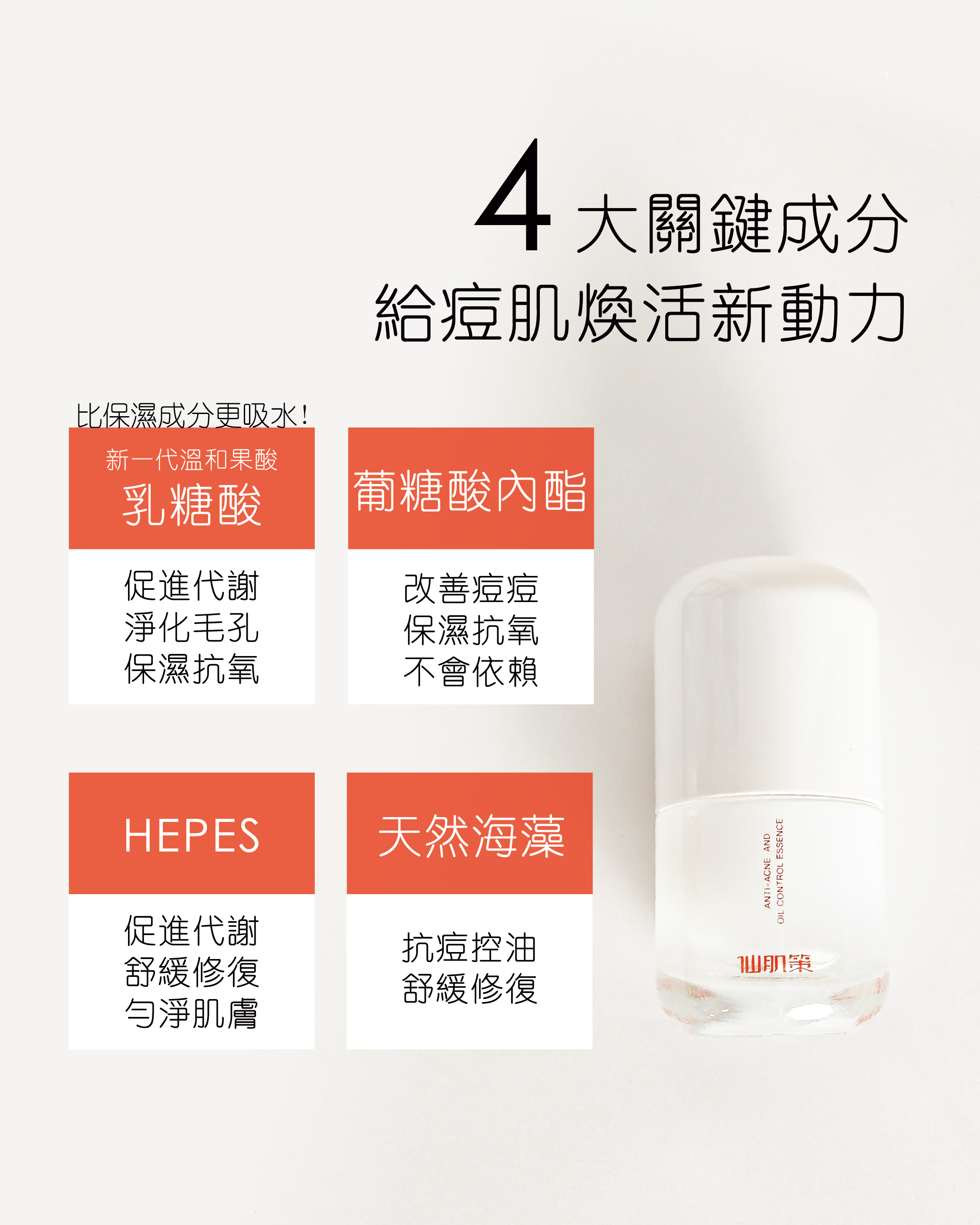 4 大關鍵成分
給痘肌煥活新動力

比保濕成分更吸水！

新一代溫和果酸
乳糖酸

促進代謝
淨化毛孔
保濕抗氧

葡糖酸內酯

改善痘痘
保濕抗氧
不會依賴

HEPES

促進代謝
舒緩修復
勻淨肌膚

天然海藻

抗痘控油
舒緩修復

ANTI-ACNE AND
OIL CONTROL ESSENCE

仙肌策