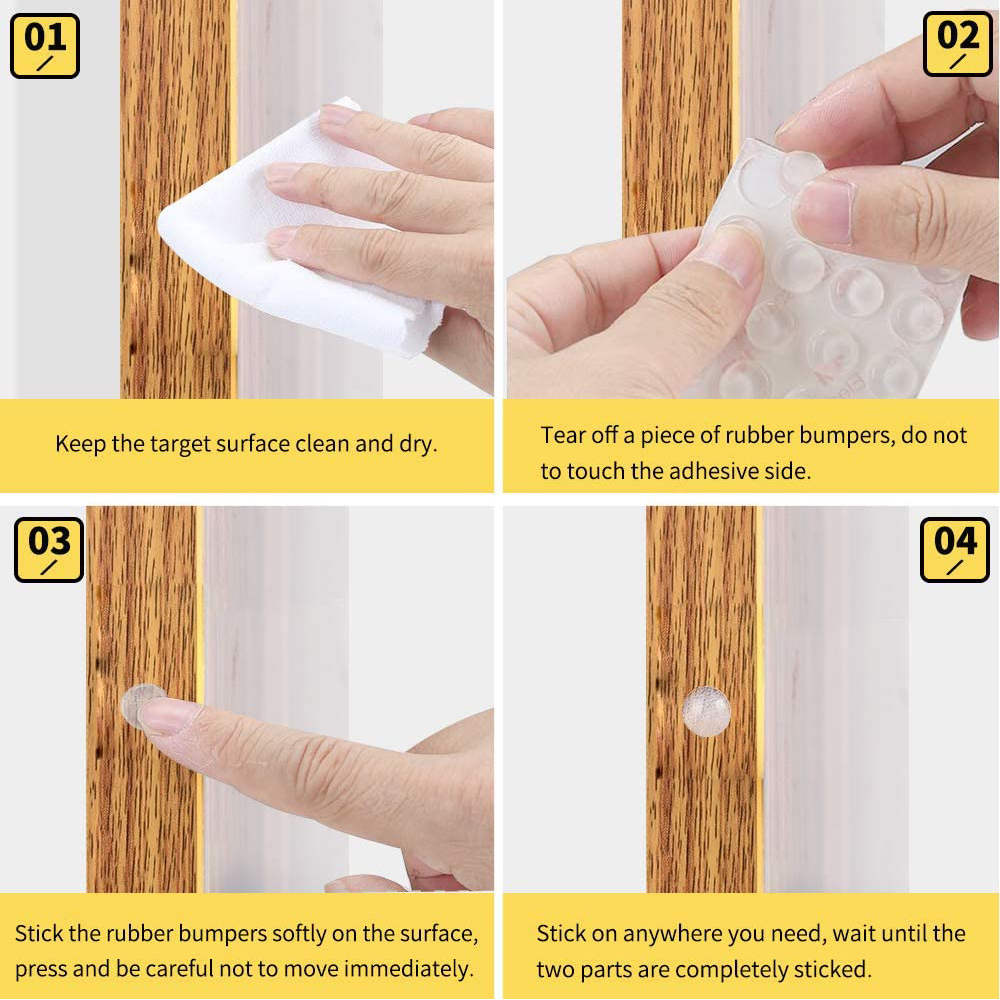 01

Keep the target surface clean and dry.

02

Tear off a piece of rubber bumpers, do not to touch the adhesive side.

03

Stick the rubber bumpers softly on the surface, press and be careful not to move immediately.

04

Stick on anywhere you need, wait until the two parts are completely sticked.