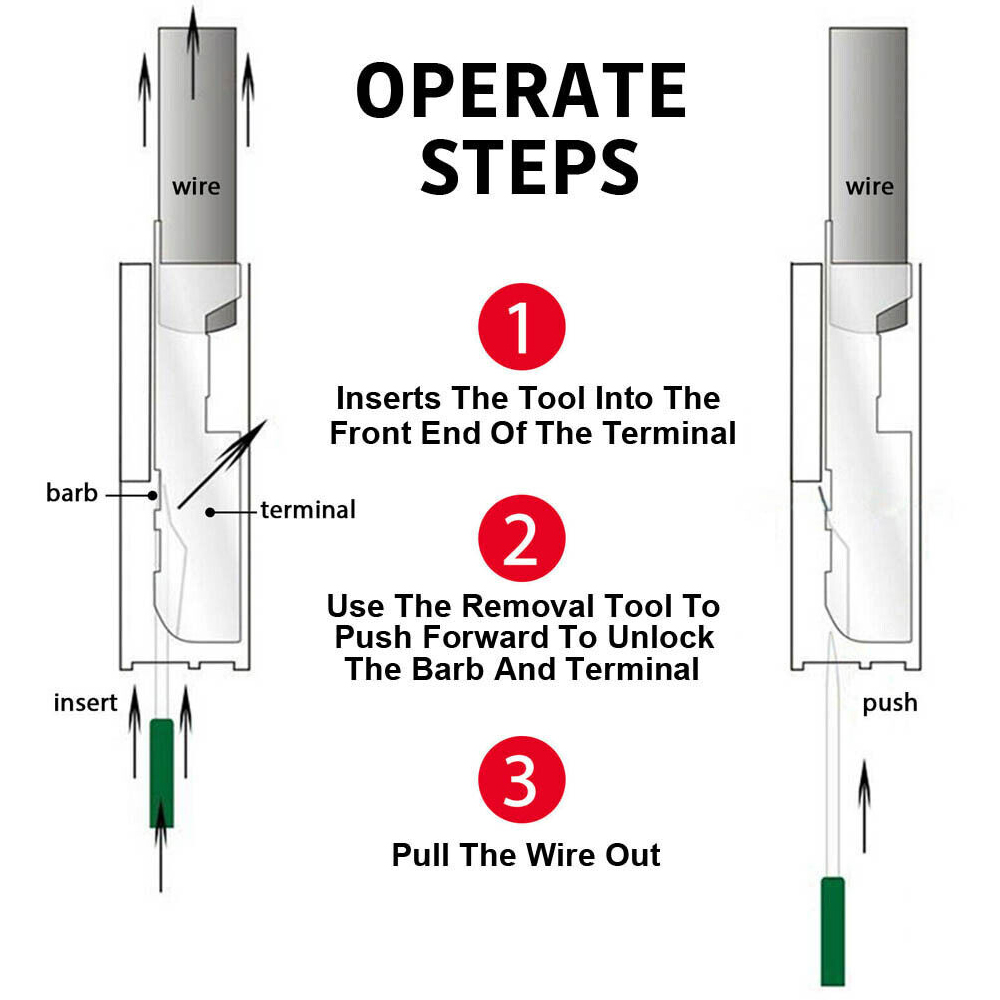 OPERATE STEPS

wire

barb

terminal

insert

1

Inserts The Tool Into The Front End Of The Terminal

2

Use The Removal Tool To Push Forward To Unlock The Barb And Terminal

3

Pull The Wire Out

wire

push