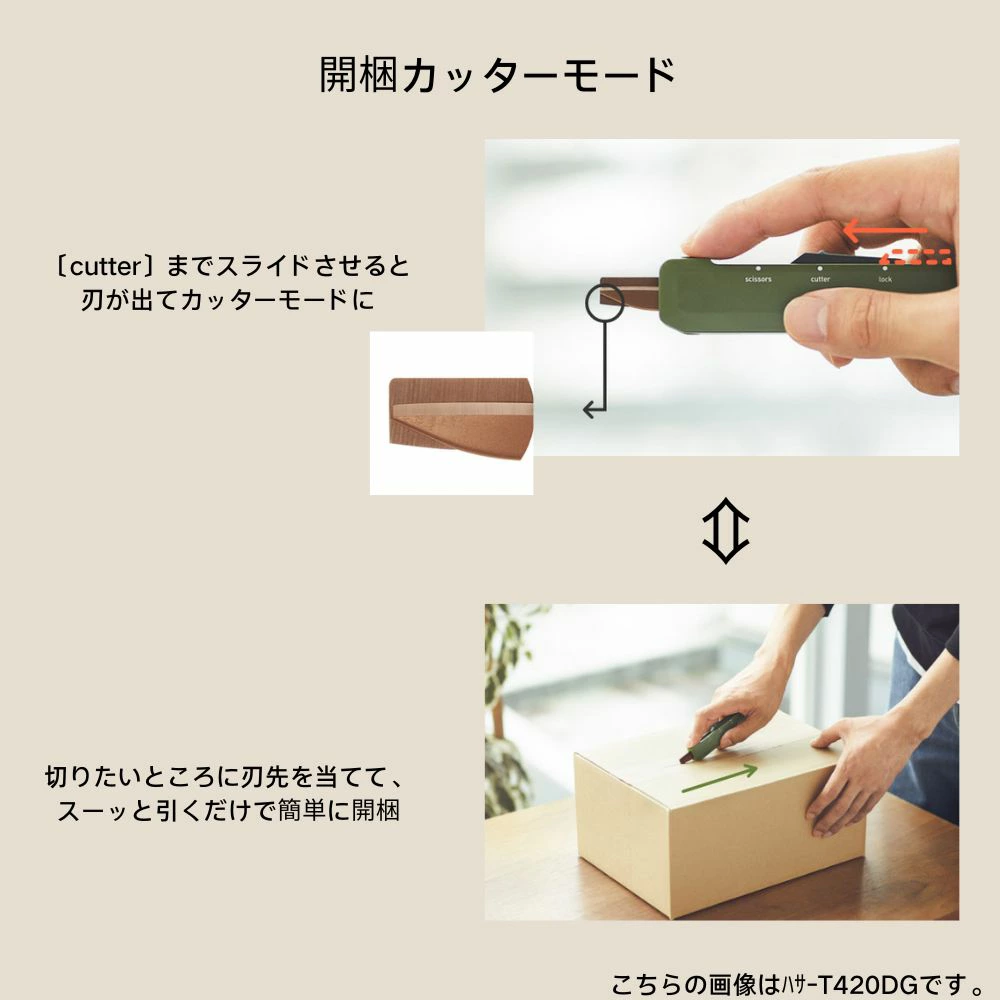 開梱カッターモード

〔cutter〕までスライドさせると
刃が出てカッターモードに

scissors cutter lock

切りたいところに刃先を当てて、
スーッと引くだけで簡単に開梱

こちらの画像はハサ-T420DGです。