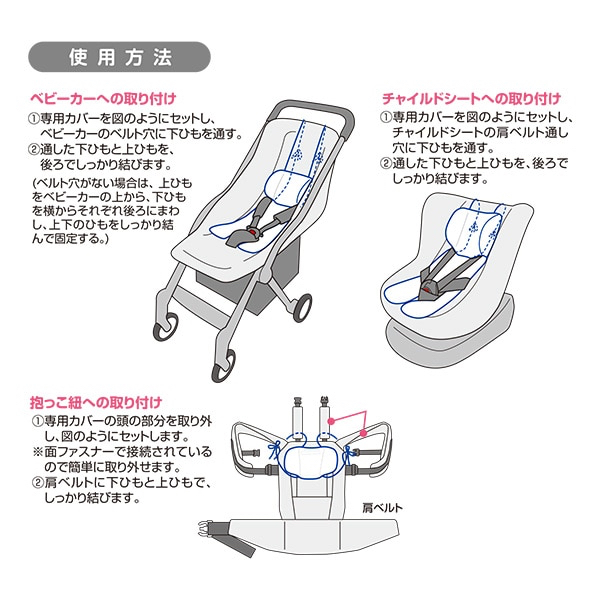 使用方法

ベビーカーへの取り付け

①専用カバーを図のようにセットし、ベビーカーのベルト穴に下ひもを通す。

②通した下ひもと上ひもを、後ろでしっかり結びます。

(ベルト穴がない場合は、上ひもをベビーカーの上から、下ひもを横からそれぞれ後ろにまわし、上下のひもをしっかり結んで固定する。)

チャイルドシートへの取り付け

①専用カバーを図のようにセットし、チャイルドシートの肩ベルト通し穴に下ひもを通す。

②通した下ひもと上ひもを、後ろでしっかり結びます。

抱っこ紐への取り付け

①専用カバーの頭の部分を取り外し、図のようにセットします。

※面ファスナーで接続されているので簡単に取り外せます。

②肩ベルトに下ひもと上ひもで、しっかり結びます。

肩ベルト