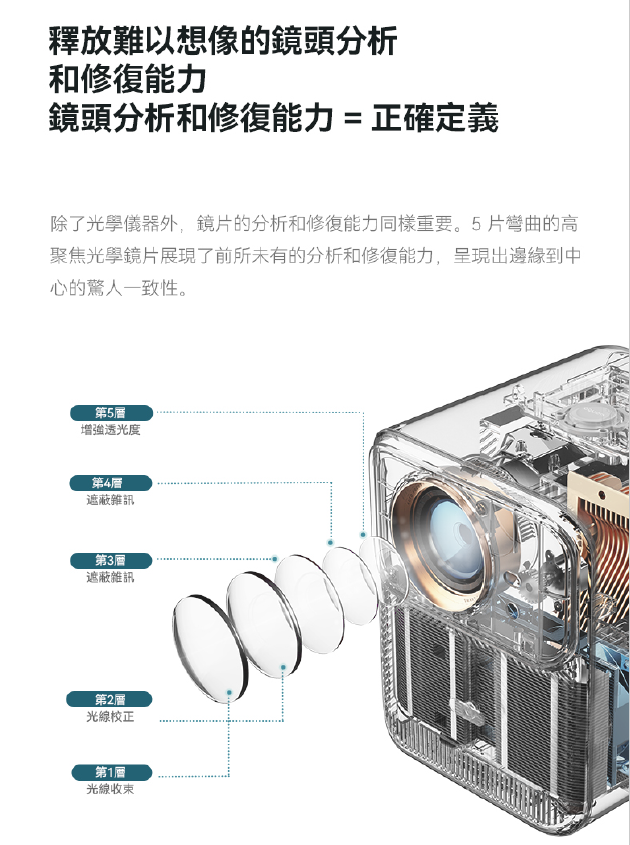 釋放難以想像的鏡頭分析和修復能力
鏡頭分析和修復能力 = 正確定義

除了光學儀器外，鏡片的分析和修復能力同樣重要。5 片彎曲的高聚焦光學鏡片展現了前所未有的分析和修復能力，呈現出邊緣到中心的驚人一致性。

第5層
增強透光度

第4層
遮蔽雜訊

第3層
遮蔽雜訊

第2層
光線校正

第1層
光線收束