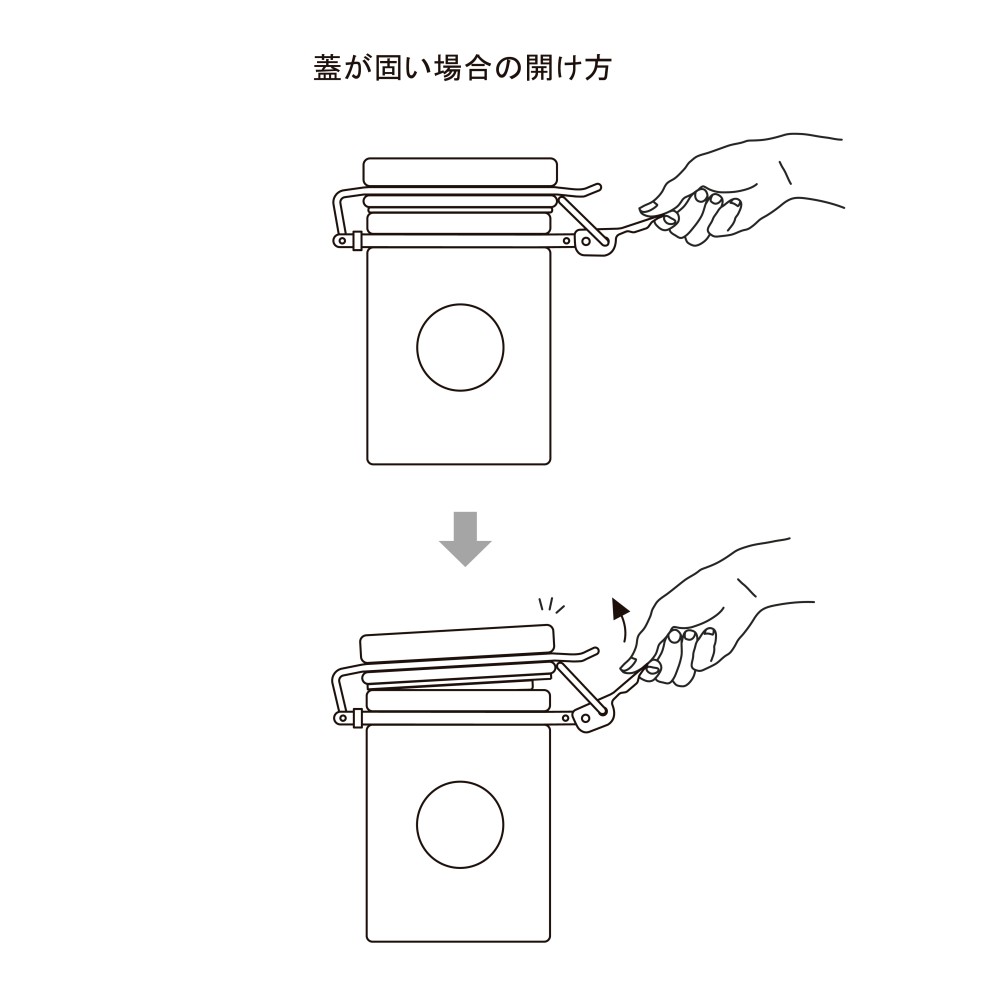 蓋が固い場合の開け方