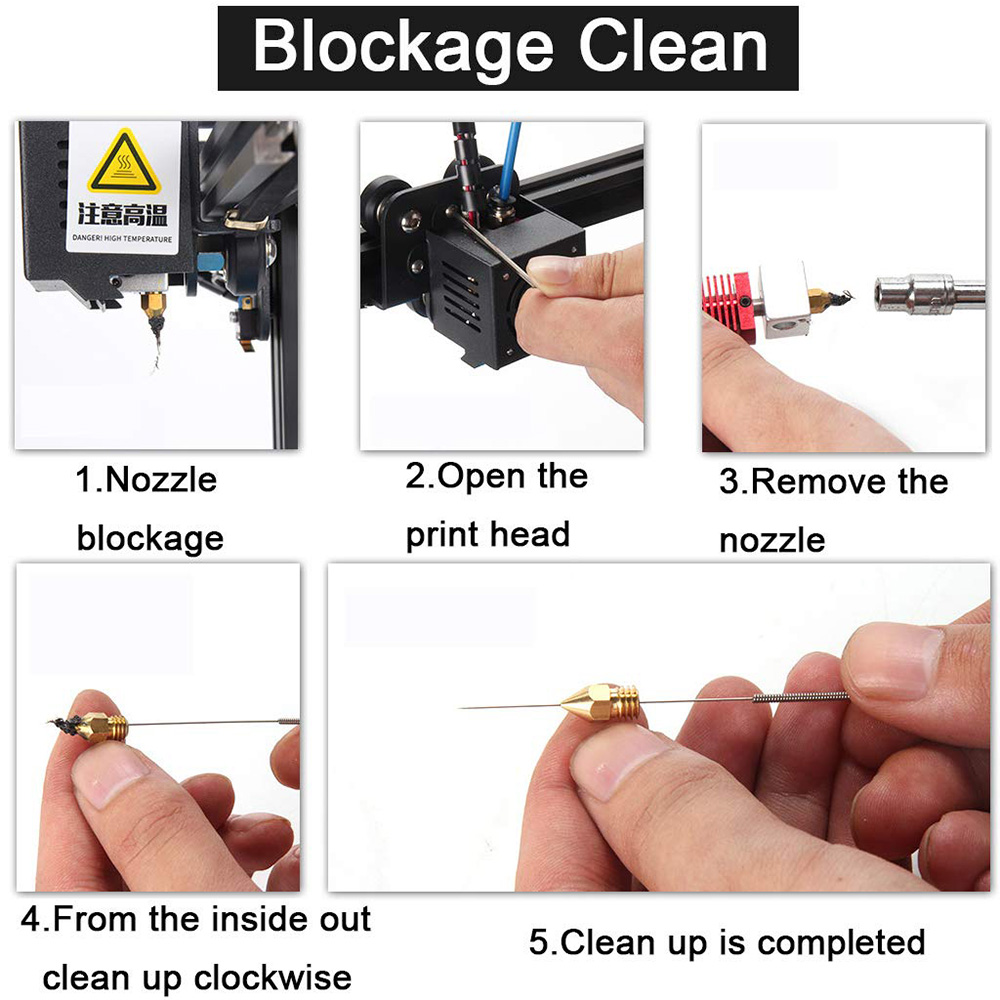 Blockage Clean

注意高温
DANGER! HIGH TEMPERATURE

1.Nozzle blockage

2.Open the print head

3.Remove the nozzle

4.From the inside out clean up clockwise

5.Clean up is completed