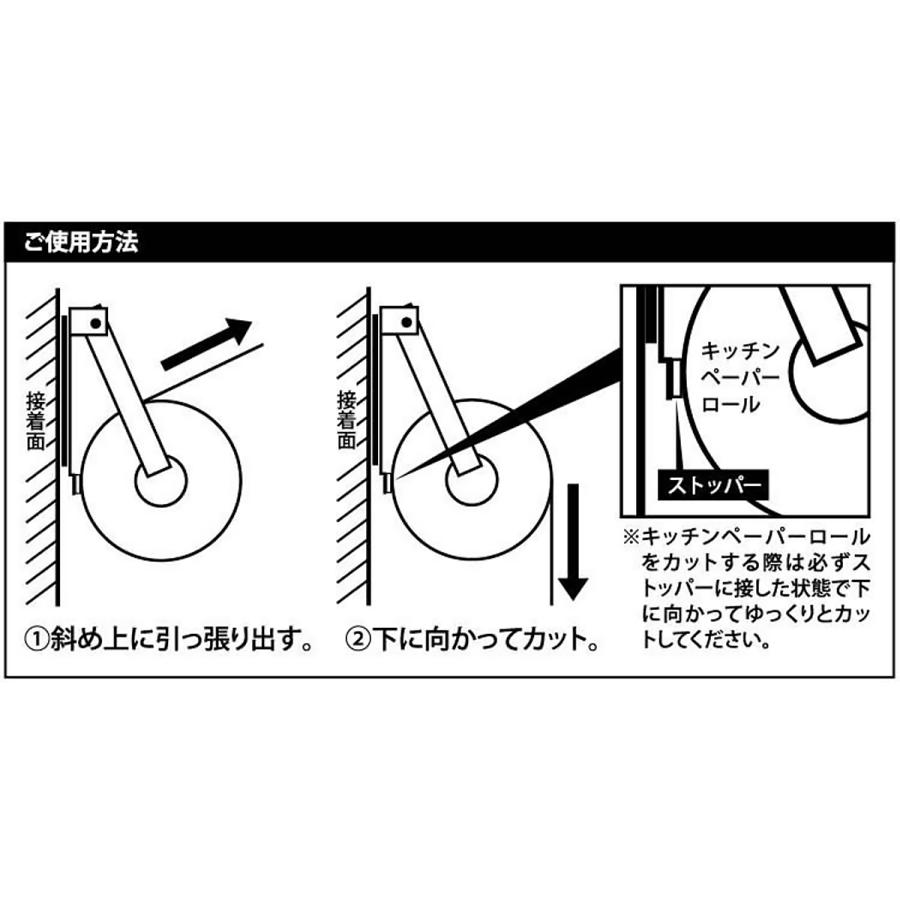 ご使用方法

接着面

①斜め上に引っ張り出す。

接着面

②下に向かってカット。

キッチンペーパーロール

ストッパー

※キッチンペーパーロールをカットする際は必ずストッパーに接した状態で下に向かってゆっくりとカットしてください。