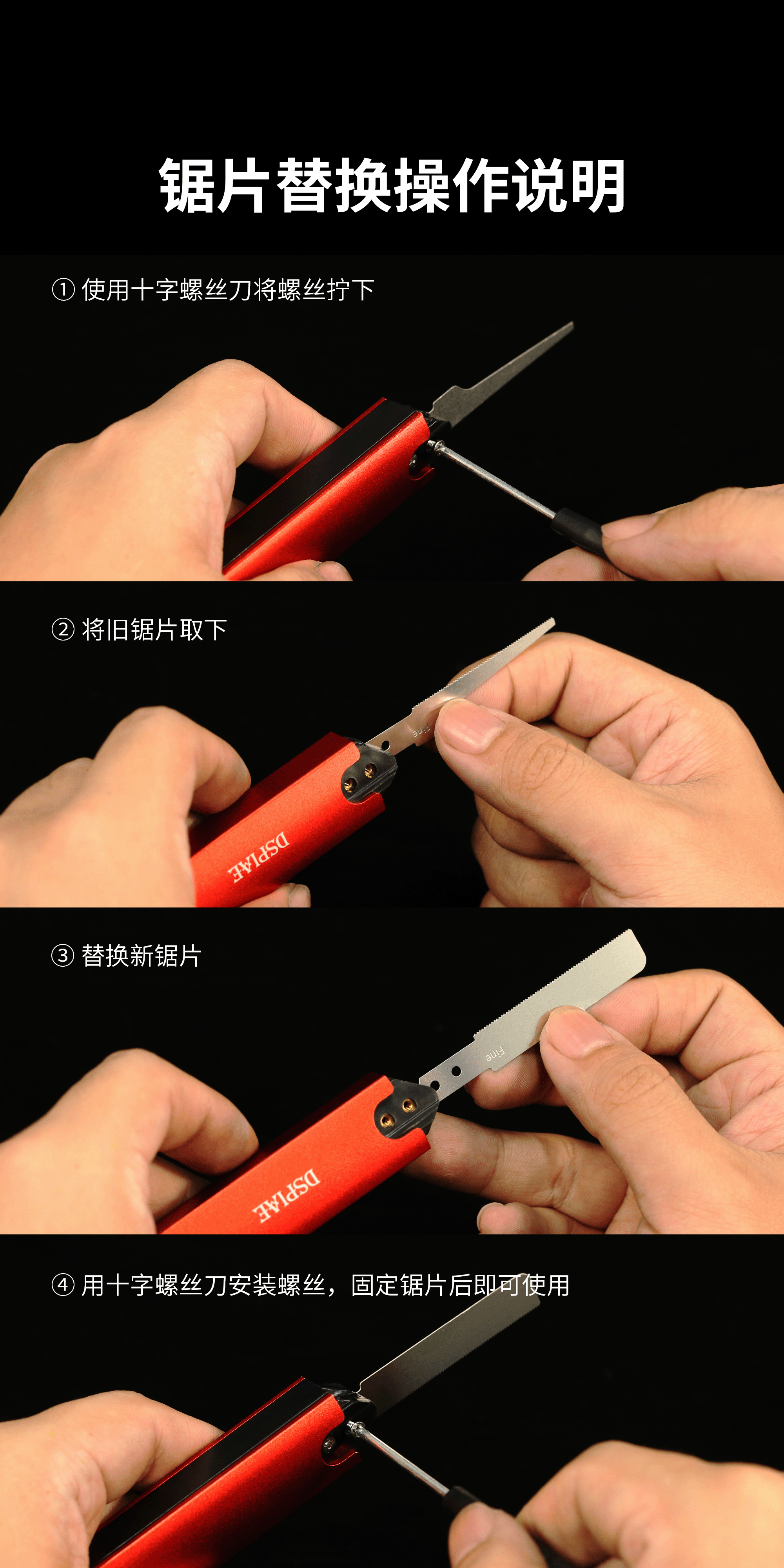 锯片替换操作说明

① 使用十字螺丝刀将螺丝拧下

② 将旧锯片取下

Fine

DSPIAE

③ 替换新锯片

Fine

DSPIAE

④ 用十字螺丝刀安装螺丝，固定锯片后即可使用