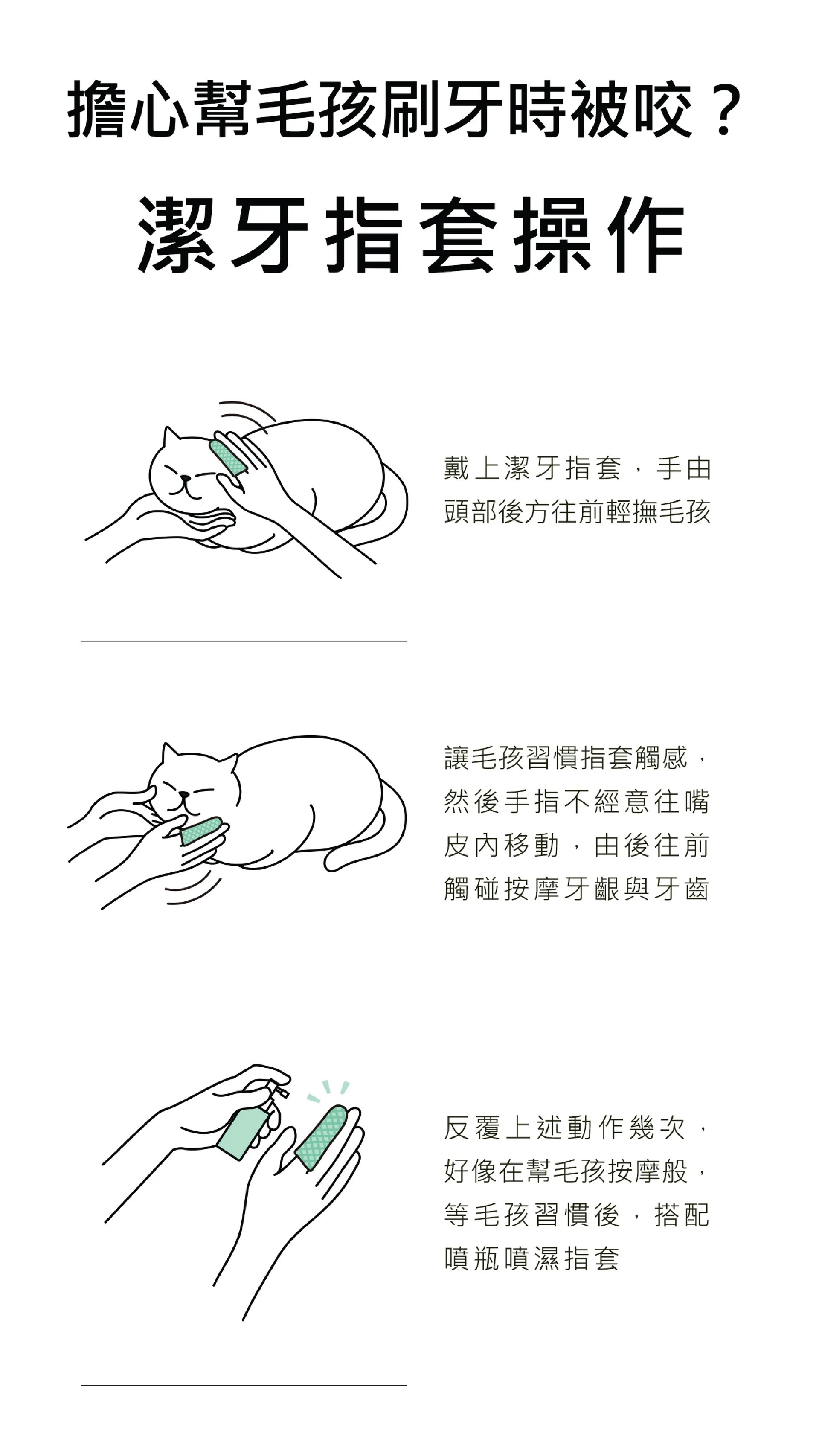 擔心幫毛孩刷牙時被咬？

潔牙指套操作

戴上潔牙指套，手由頭部後方往前輕撫毛孩

讓毛孩習慣指套觸感，然後手指不經意往嘴皮內移動，由後往前觸碰按摩牙齦與牙齒

反覆上述動作幾次，好像在幫毛孩按摩般，等毛孩習慣後，搭配噴瓶噴濕指套