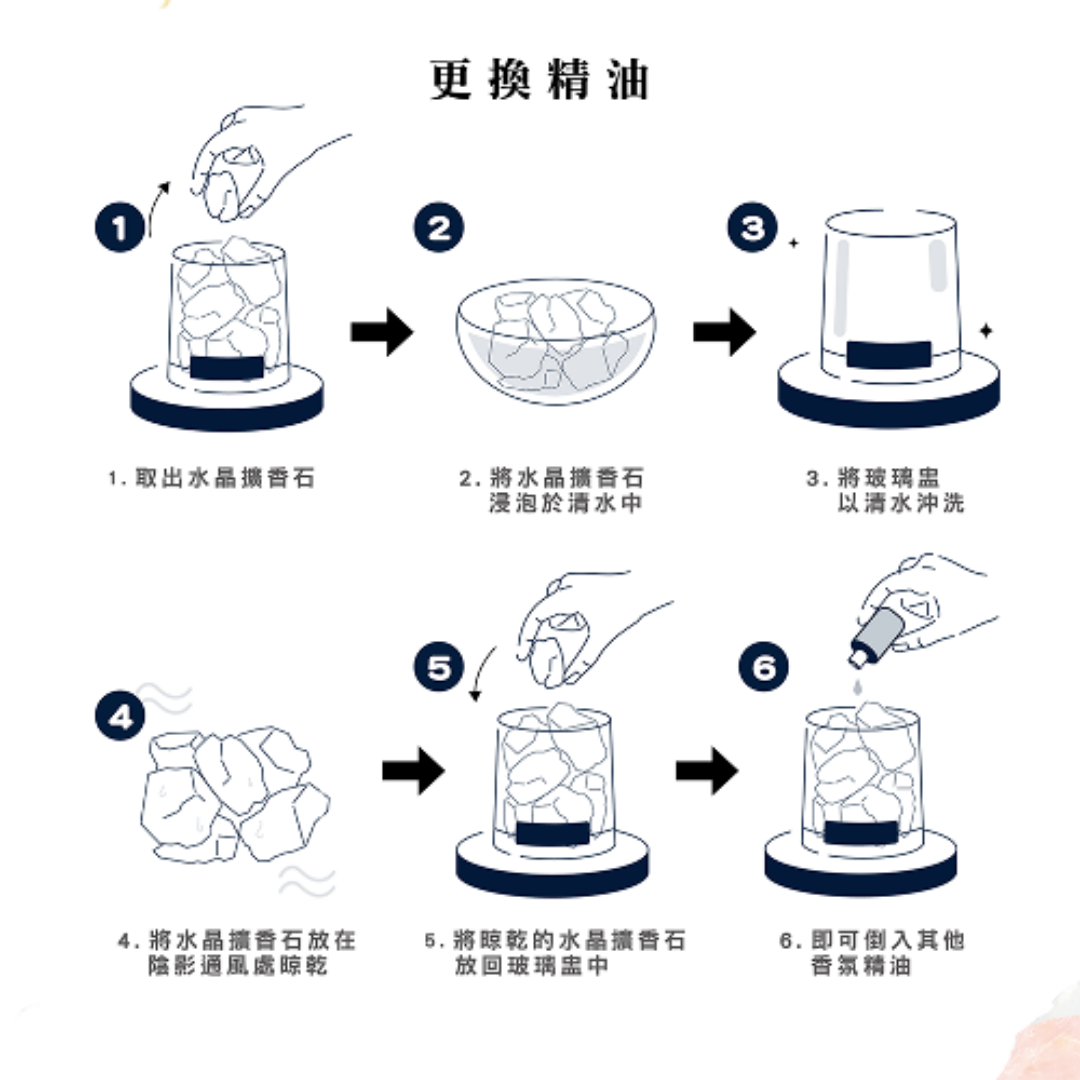 更換精油

1

2

3

1. 取出水晶擴香石

2. 將水晶擴香石浸泡於清水中

3. 將玻璃盅以清水沖洗

4

5

6

4. 將水晶擴香石放在陰影通風處晾乾

5. 將晾乾的水晶擴香石放回玻璃盅中

6. 即可倒入其他香氛精油