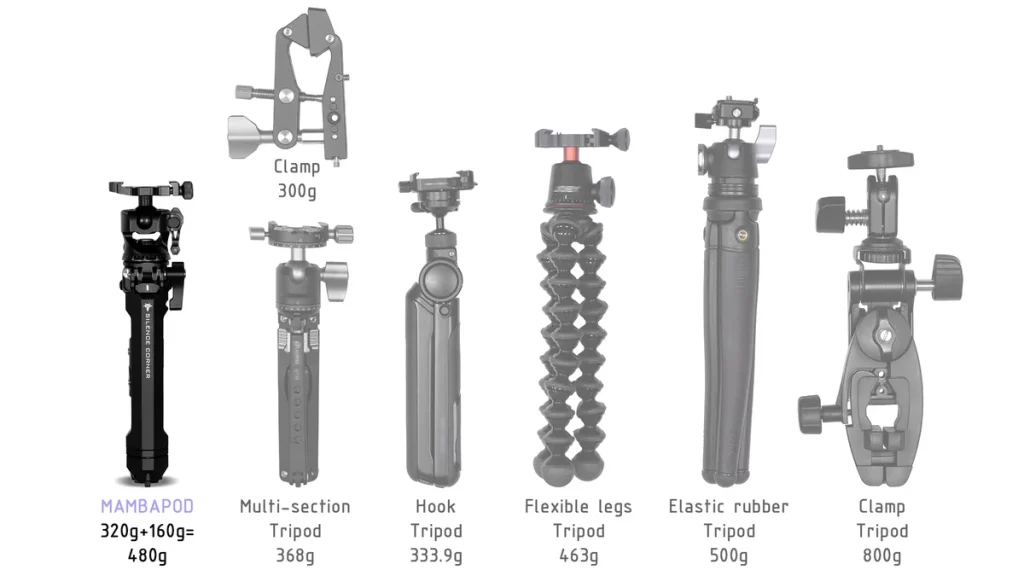 Clamp
300g

SILENCE CORNER

MAMBAPOD
320g+160g=
480g

Multi-section
Tripod
368g

Hook
Tripod
333.9g

Flexible legs
Tripod
463g

Elastic rubber
Tripod
500g

Clamp
Tripod
800g